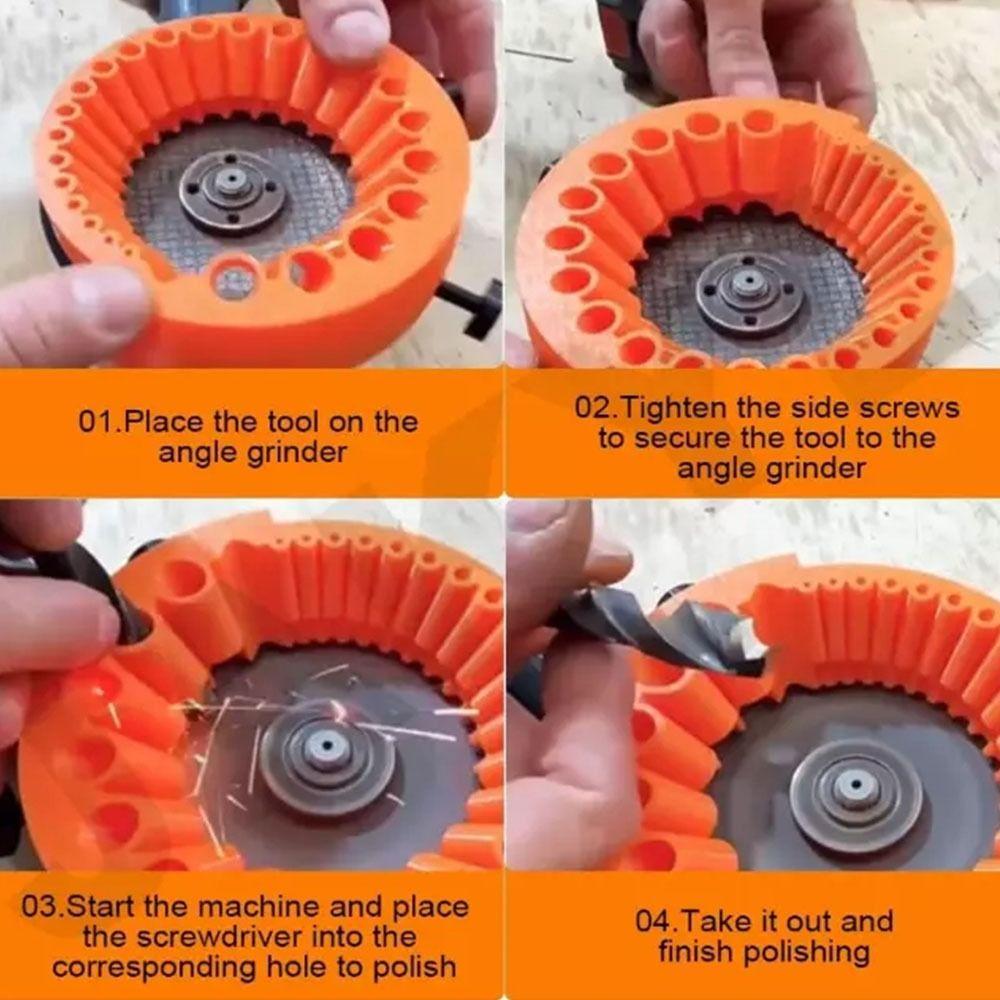 01.Place the tool on the angle grinder

02.Tighten the side screws to secure the tool to the angle grinder

03.Start the machine and place the screwdriver into the corresponding hole to polish

04.Take it out and finish polishing