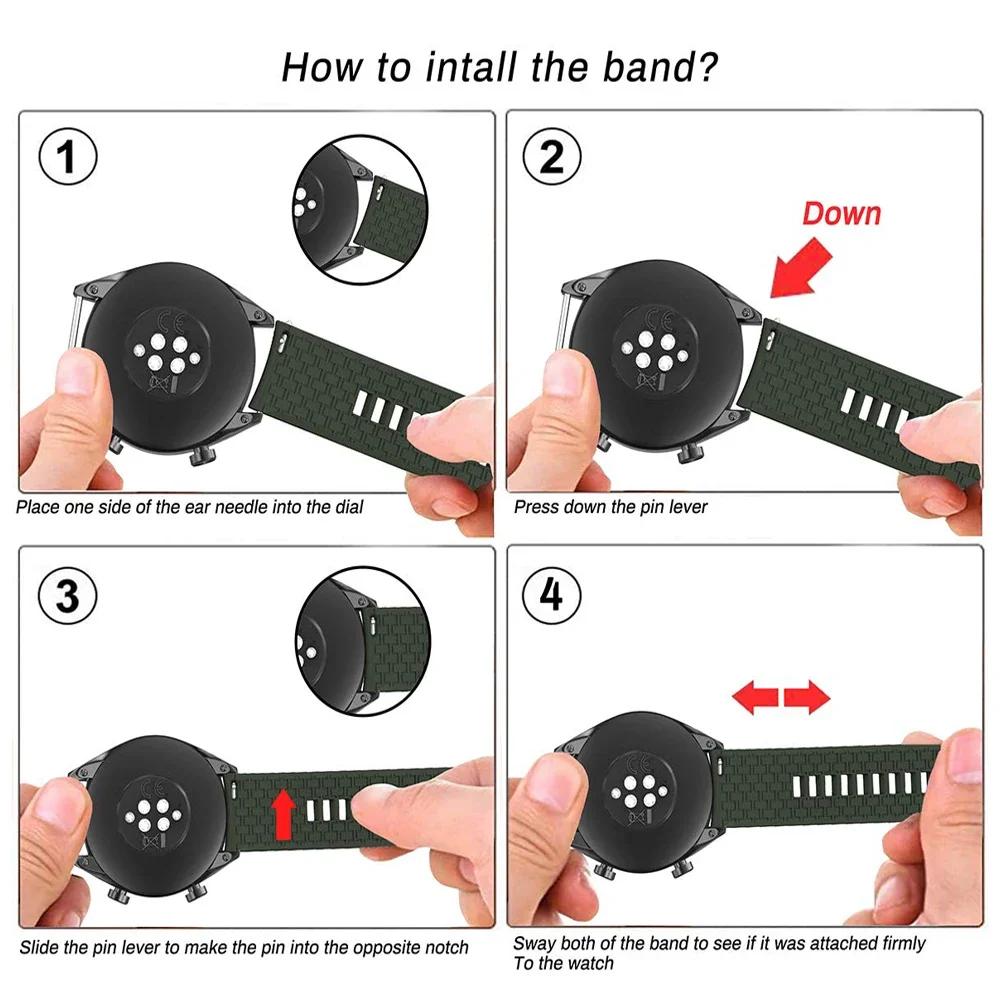 How to intall the band?

1

Place one side of the ear needle into the dial

2

Down

Press down the pin lever

3

Slide the pin lever to make the pin into the opposite notch

4

Sway both of the band to see if it was attached firmly To the watch