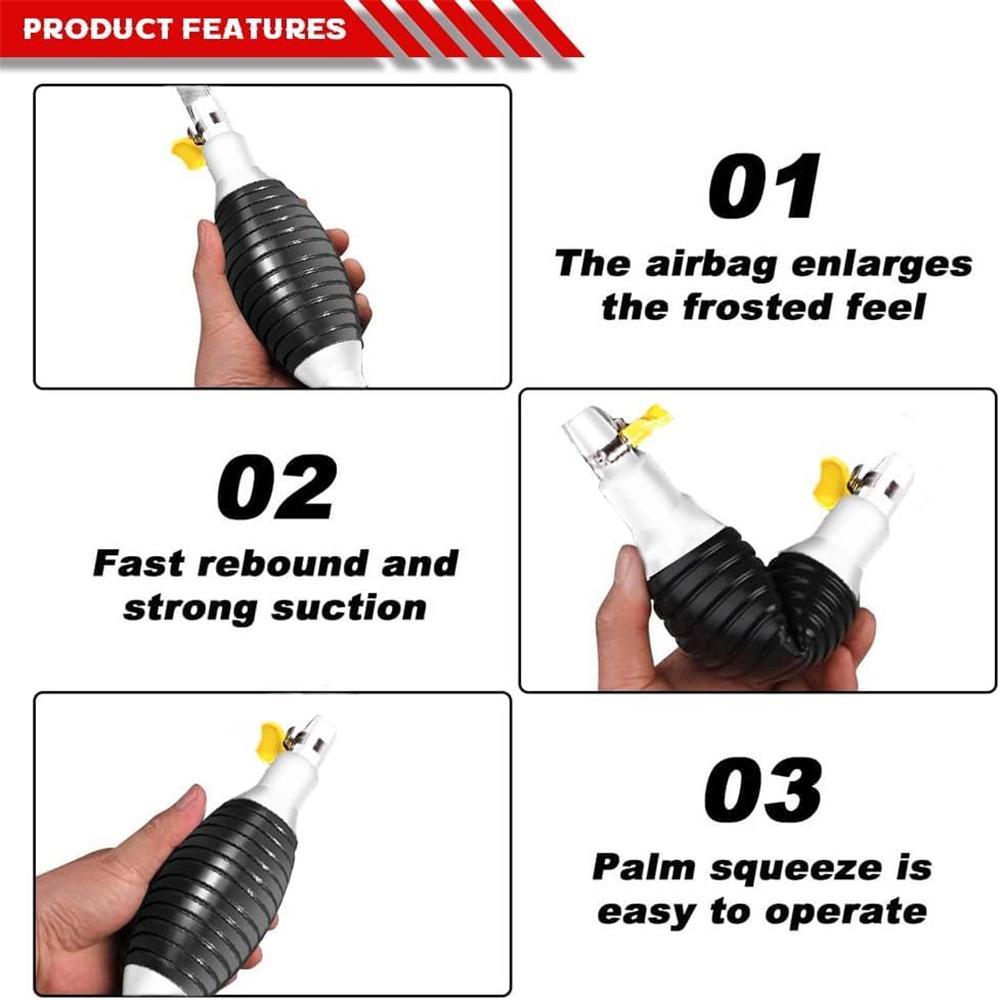 PRODUCT FEATURES

01

The airbag enlarges the frosted feel

02

Fast rebound and strong suction

03

Palm squeeze is easy to operate