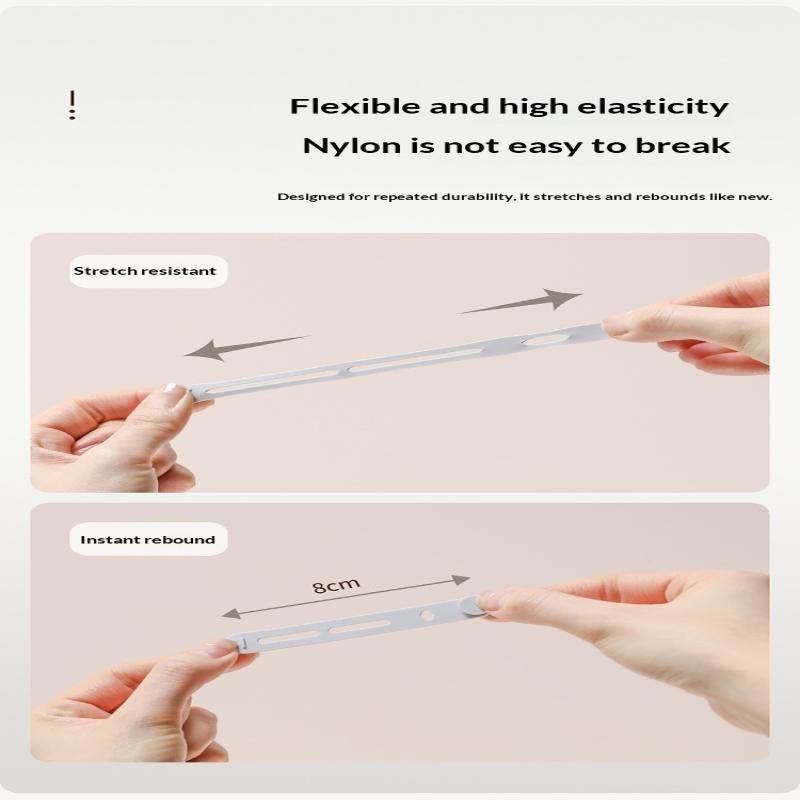 !

Flexible and high elasticity

Nylon is not easy to break

Designed for repeated durability, it stretches and rebounds like new.

Stretch resistant

Instant rebound

8cm