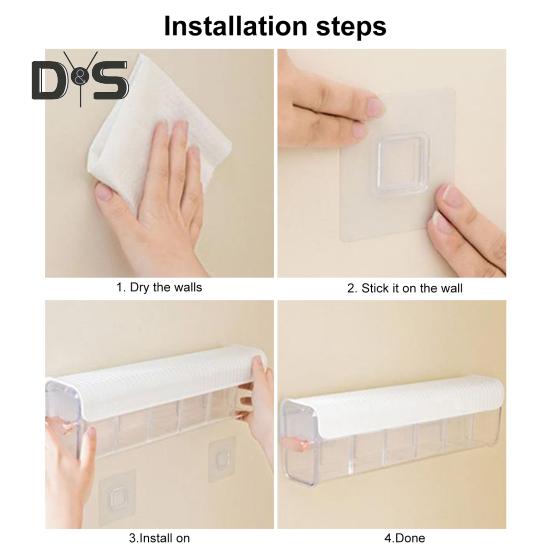 Installation steps

D&S

1. Dry the walls

2. Stick it on the wall

3.Install on

4.Done