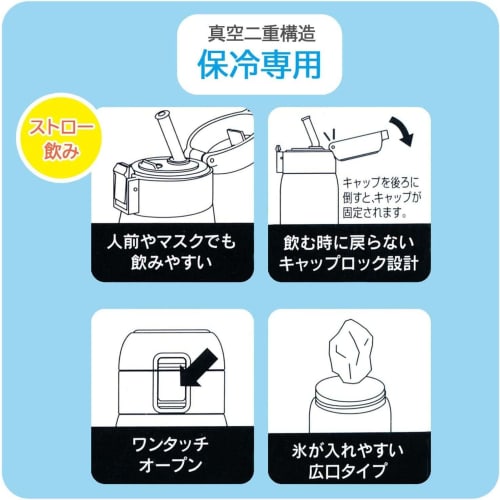 真空二重構造
保冷専用

ストロー飲み

人前やマスクでも飲みやすい

キャップを後ろに倒すと、キャップが固定されます。

飲む時に戻らないキャップロック設計

ワンタッチオープン

氷が入れやすい広口タイプ