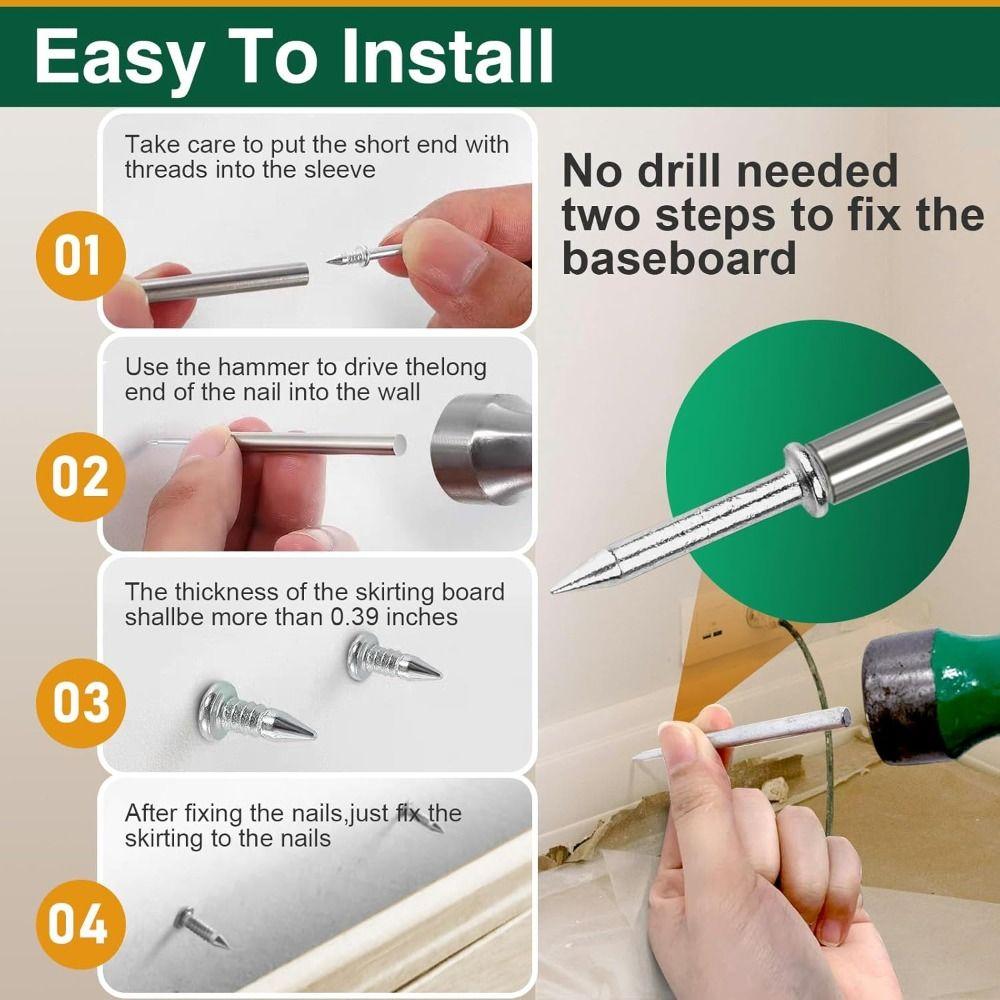 Easy To Install

01

Take care to put the short end with threads into the sleeve

02

Use the hammer to drive thelong end of the nail into the wall

03

The thickness of the skirting board shallbe more than 0.39 inches

04

After fixing the nails,just fix the skirting to the nails

No drill needed two steps to fix the baseboard