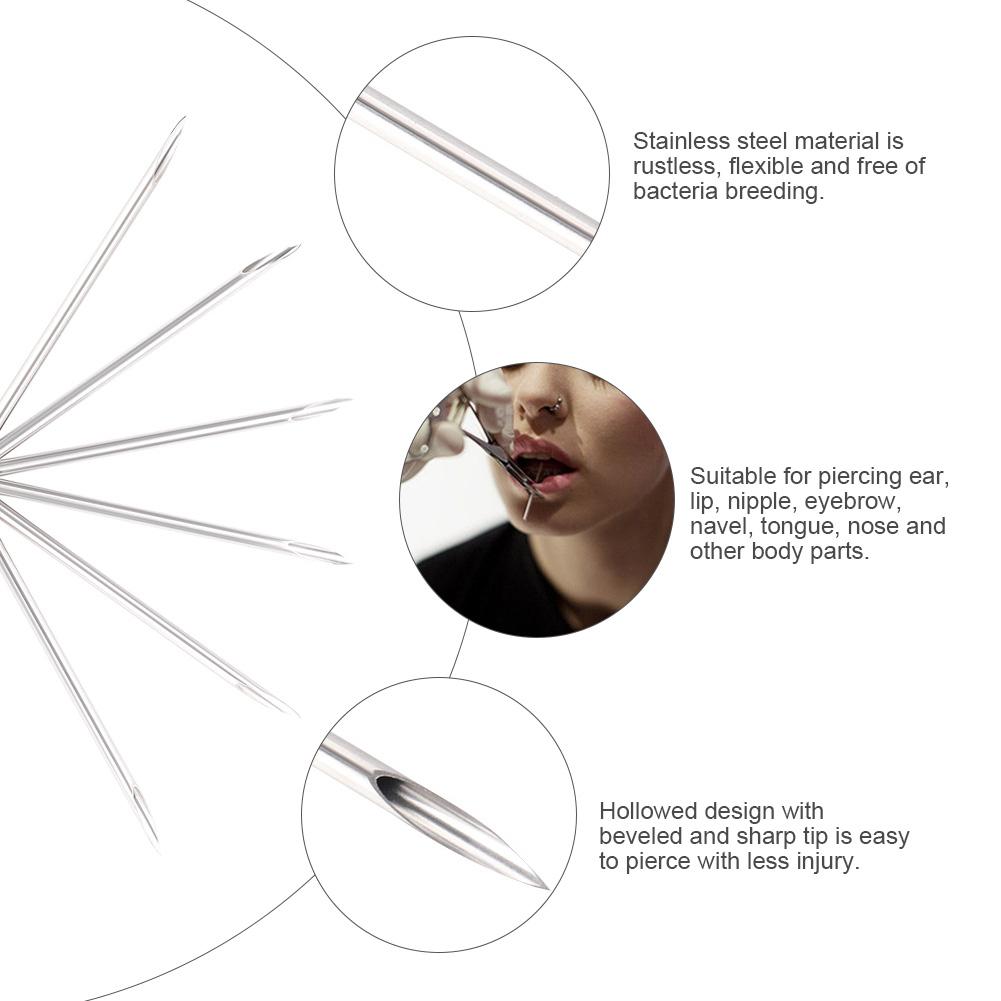 Stainless steel material is rustless, flexible and free of bacteria breeding.

Suitable for piercing ear, lip, nipple, eyebrow, navel, tongue, nose and other body parts.

Hollowed design with beveled and sharp tip is easy to pierce with less injury.