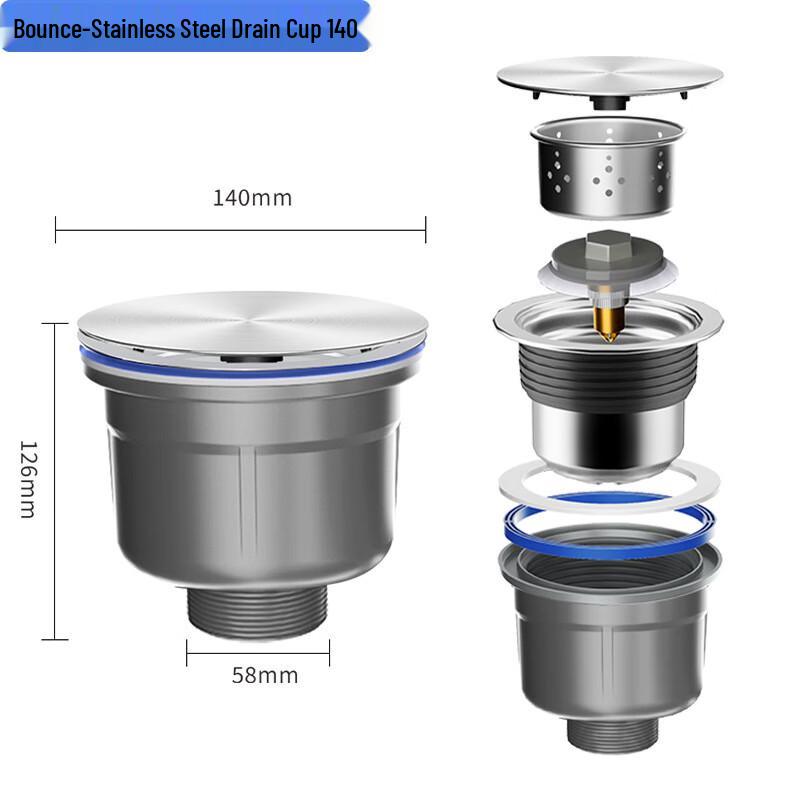 Bounce-Stainless Steel Drain Cup 140

140mm

126mm

58mm