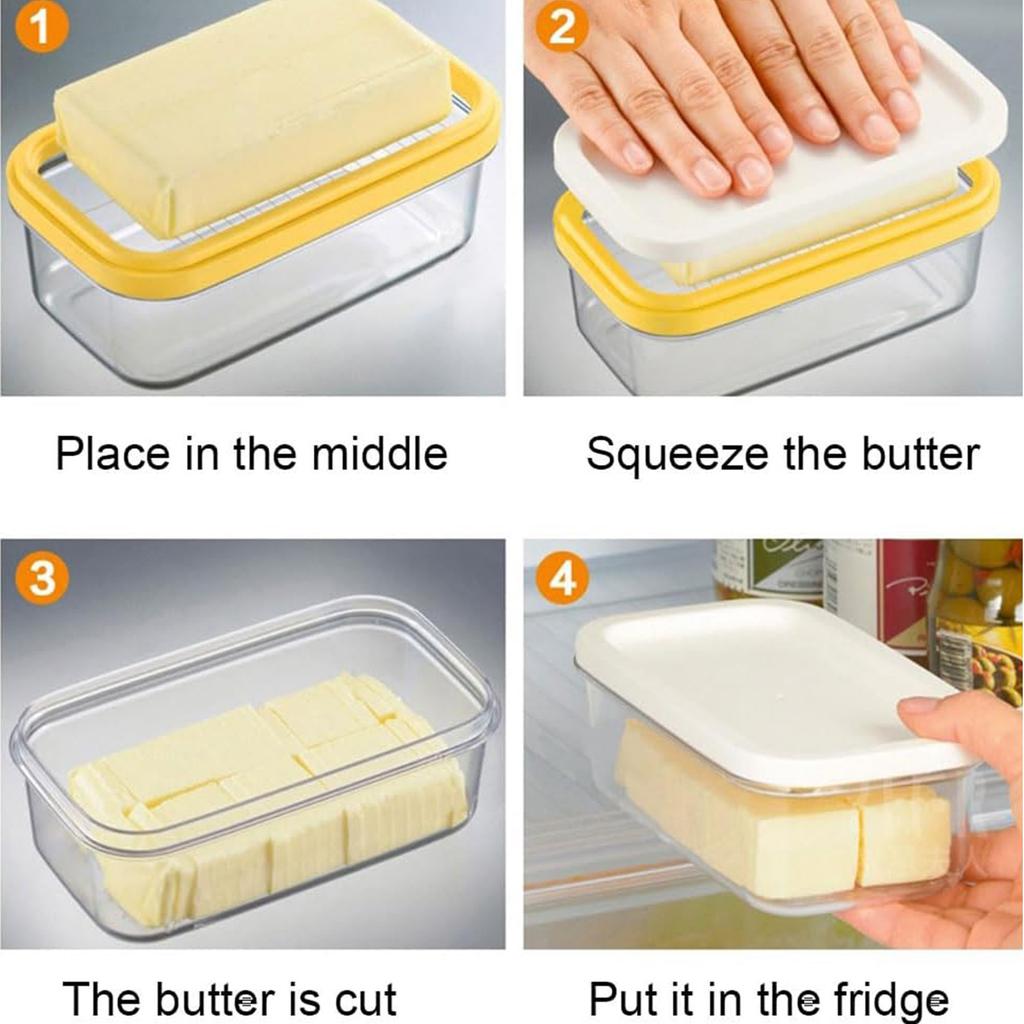 1

Place in the middle

2

Squeeze the butter

3

The butter is cut

4

Put it in the fridge