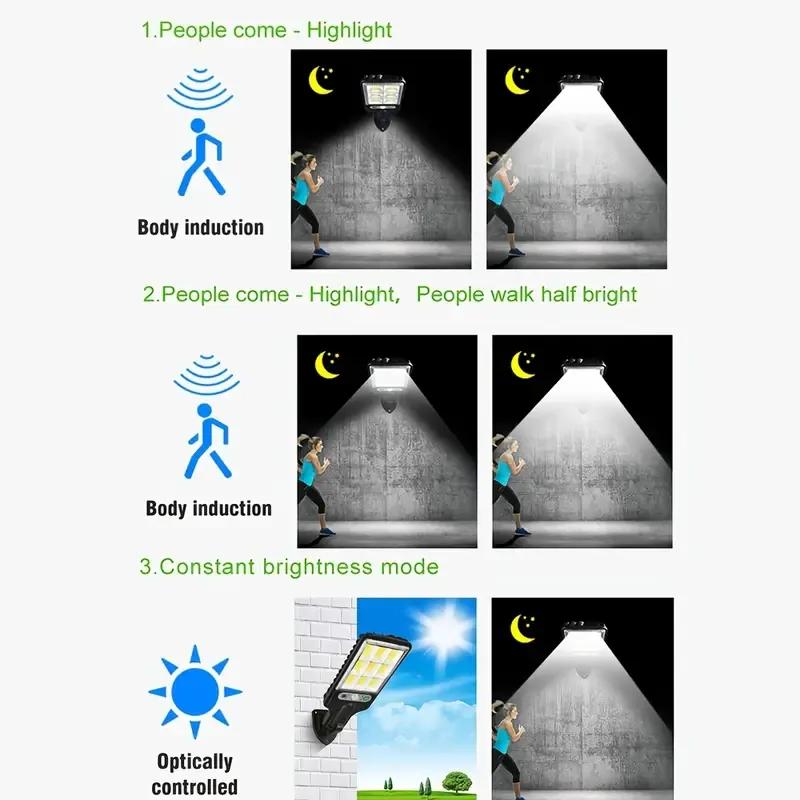 1.People come - Highlight

Body induction

2.People come - Highlight, People walk half bright

Body induction

3.Constant brightness mode

Optically controlled