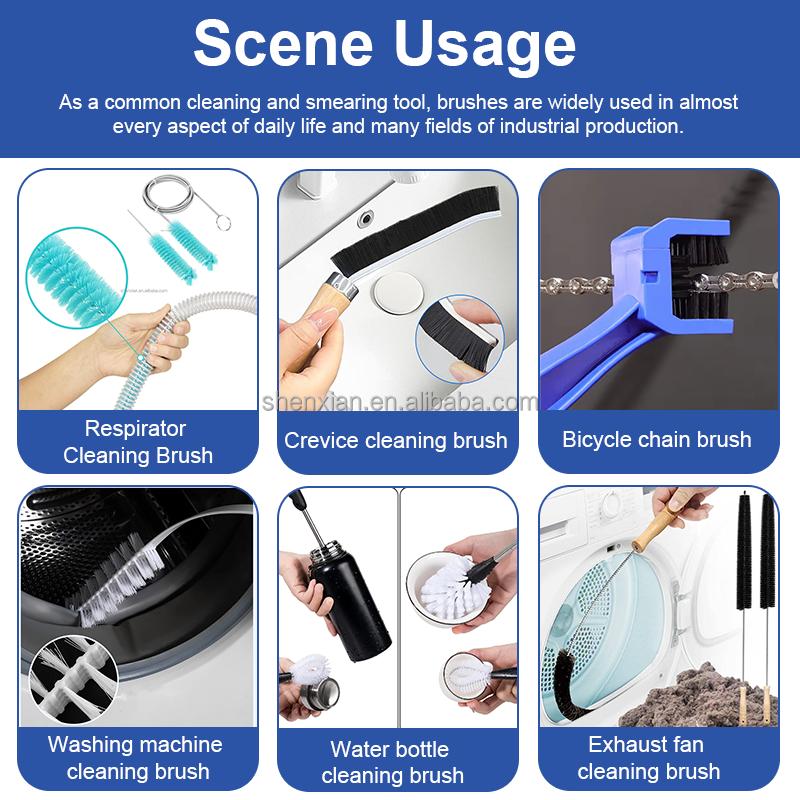 Scene Usage

As a common cleaning and smearing tool, brushes are widely used in almost every aspect of daily life and many fields of industrial production.

shenxian.en.alibaba.com

Respirator Cleaning Brush

Crevice cleaning brush

Bicycle chain brush

Washing machine cleaning brush

Water bottle cleaning brush

Exhaust fan cleaning brush