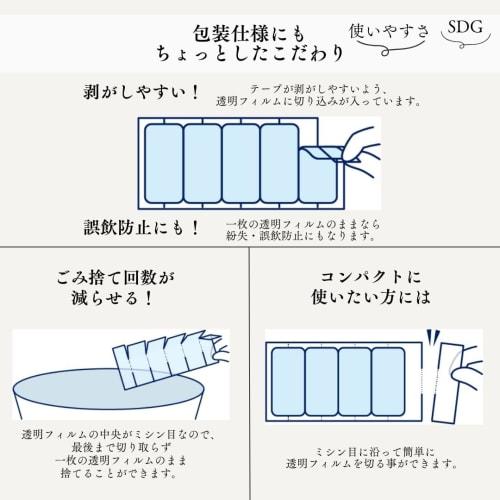 包装仕様にも
ちょっとしたこだわり

使いやすさ

SDG

剥がしやすい！

テープが剥がしやすいよう、
透明フィルムに切り込みが入っています。

誤飲防止にも！

一枚の透明フィルムのままなら
紛失・誤飲防止にもなります。

ごみ捨て回数が
減らせる！

透明フィルムの中央がミシン目なので、
最後まで切り取らず
一枚の透明フィルムのまま
捨てることができます。

コンパクトに
使いたい方には

ミシン目に沿って簡単に
透明フィルムを切る事ができます。