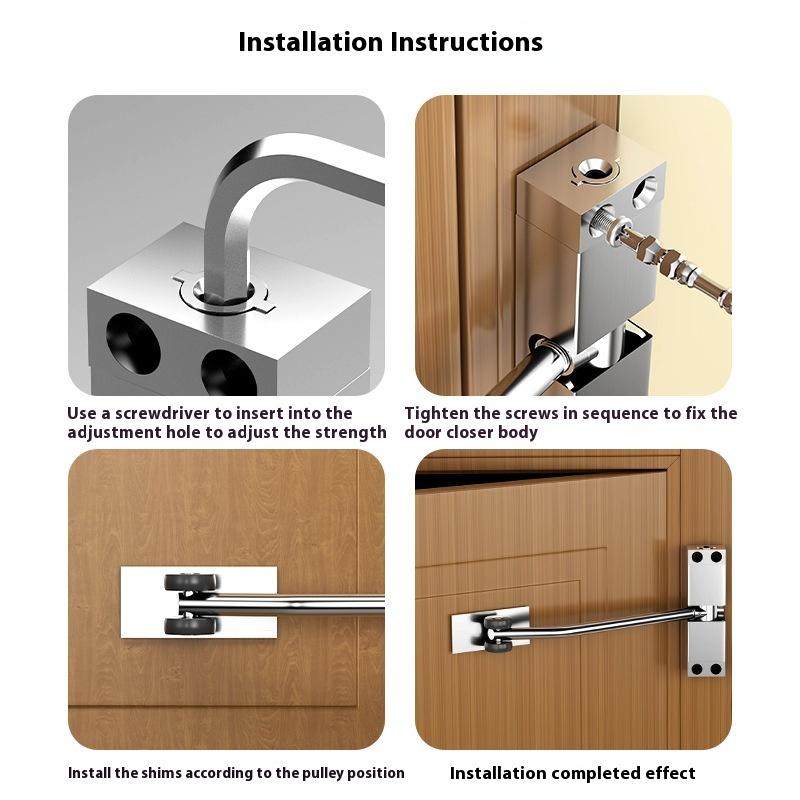 Installation Instructions

Use a screwdriver to insert into the adjustment hole to adjust the strength

Tighten the screws in sequence to fix the door closer body

Install the shims according to the pulley position

Installation completed effect