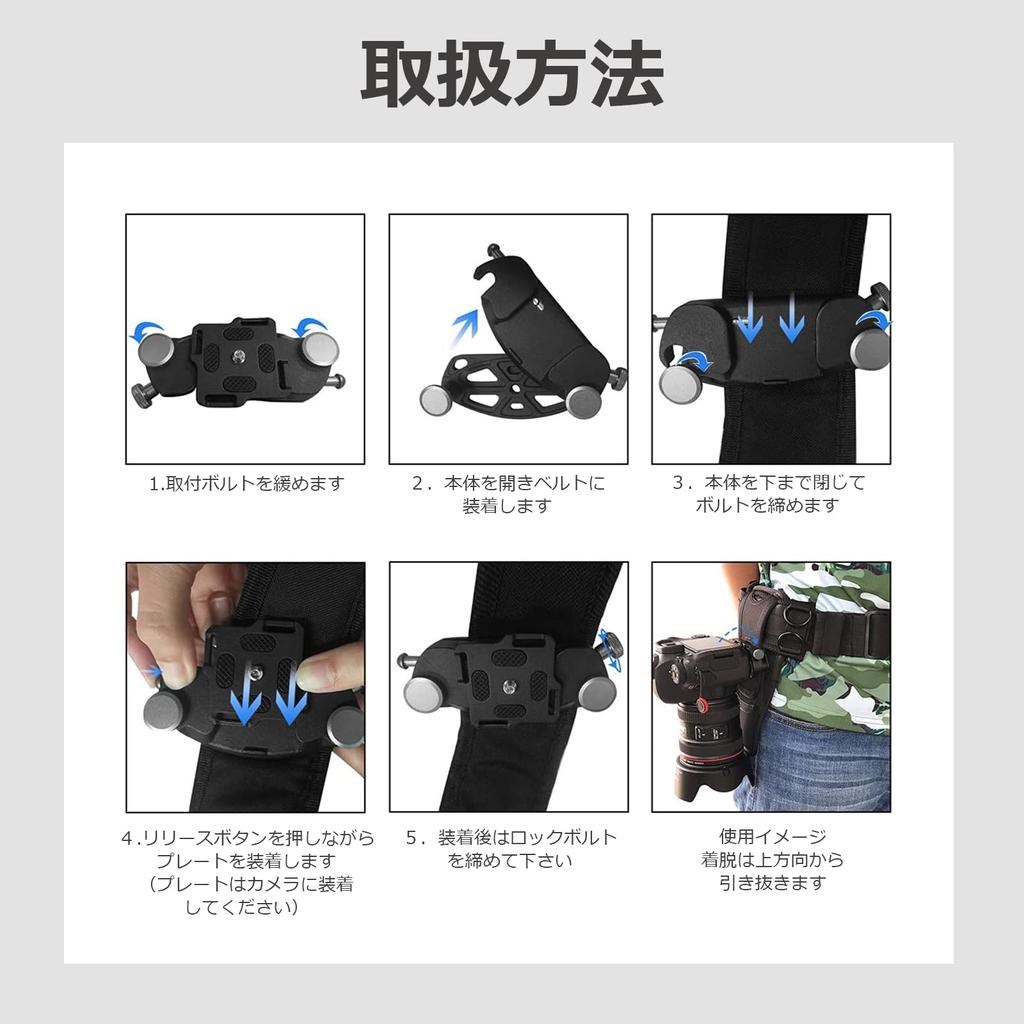 取扱方法

1.取付ボルトを緩めます

2．本体を開きベルトに装着します

3．本体を下まで閉じてボルトを締めます

4.リリースボタンを押しながらプレートを装着します（プレートはカメラに装着してください）

5．装着後はロックボルトを締めて下さい

使用イメージ
着脱は上方向から引き抜きます