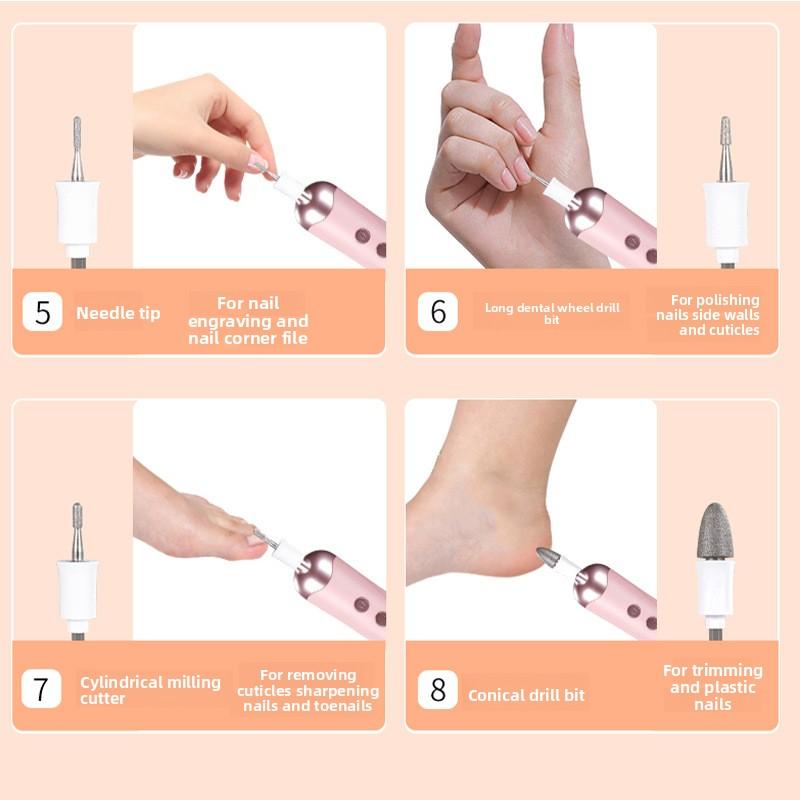 5 Needle tip

For nail engraving and nail corner file

6 Long dental wheel drill bit

For polishing nails side walls and cuticles

7 Cylindrical milling cutter

For removing cuticles sharpening nails and toenails

8 Conical drill bit

For trimming and plastic nails