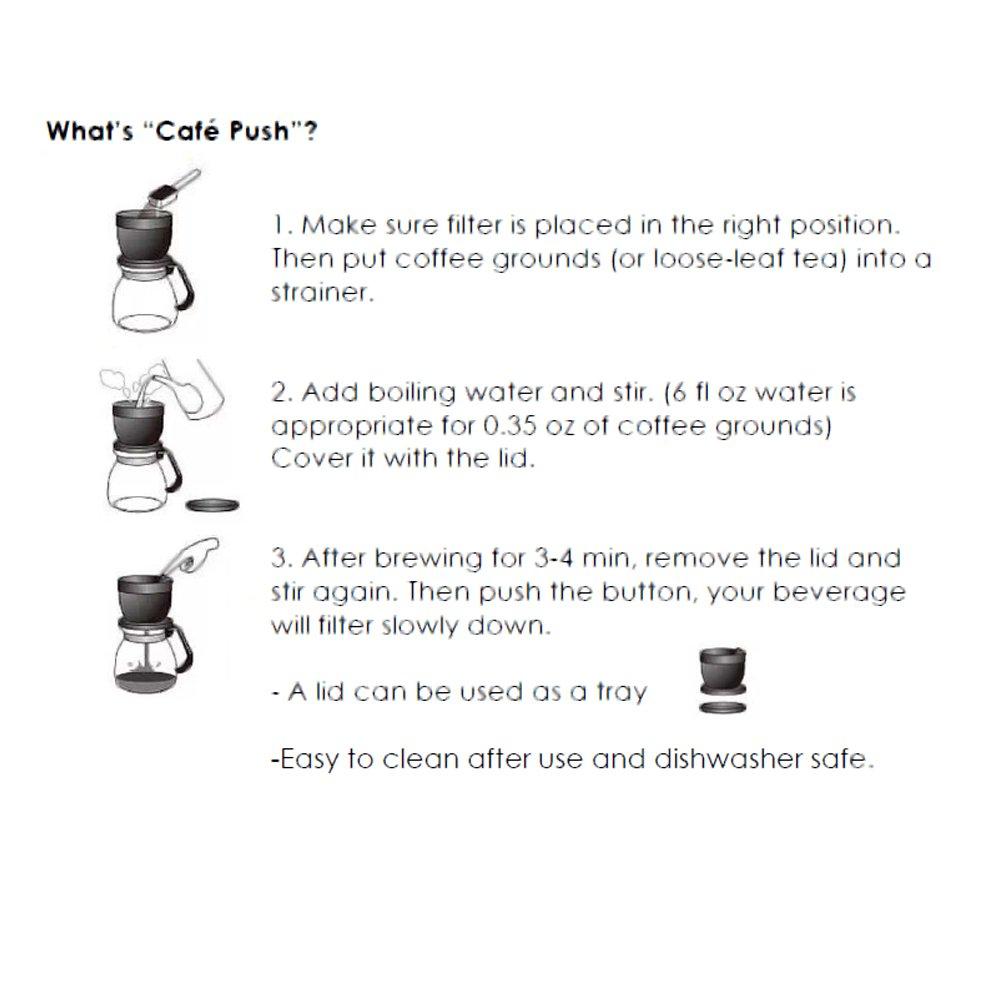 What's "Café Push"?

1. Make sure filter is placed in the right position. Then put coffee grounds (or loose-leaf tea) into a strainer.

2. Add boiling water and stir. (6 fl oz water is appropriate for 0.35 oz of coffee grounds) Cover it with the lid.

3. After brewing for 3-4 min, remove the lid and stir again. Then push the button, your beverage will filter slowly down.

- A lid can be used as a tray

-Easy to clean after use and dishwasher safe.