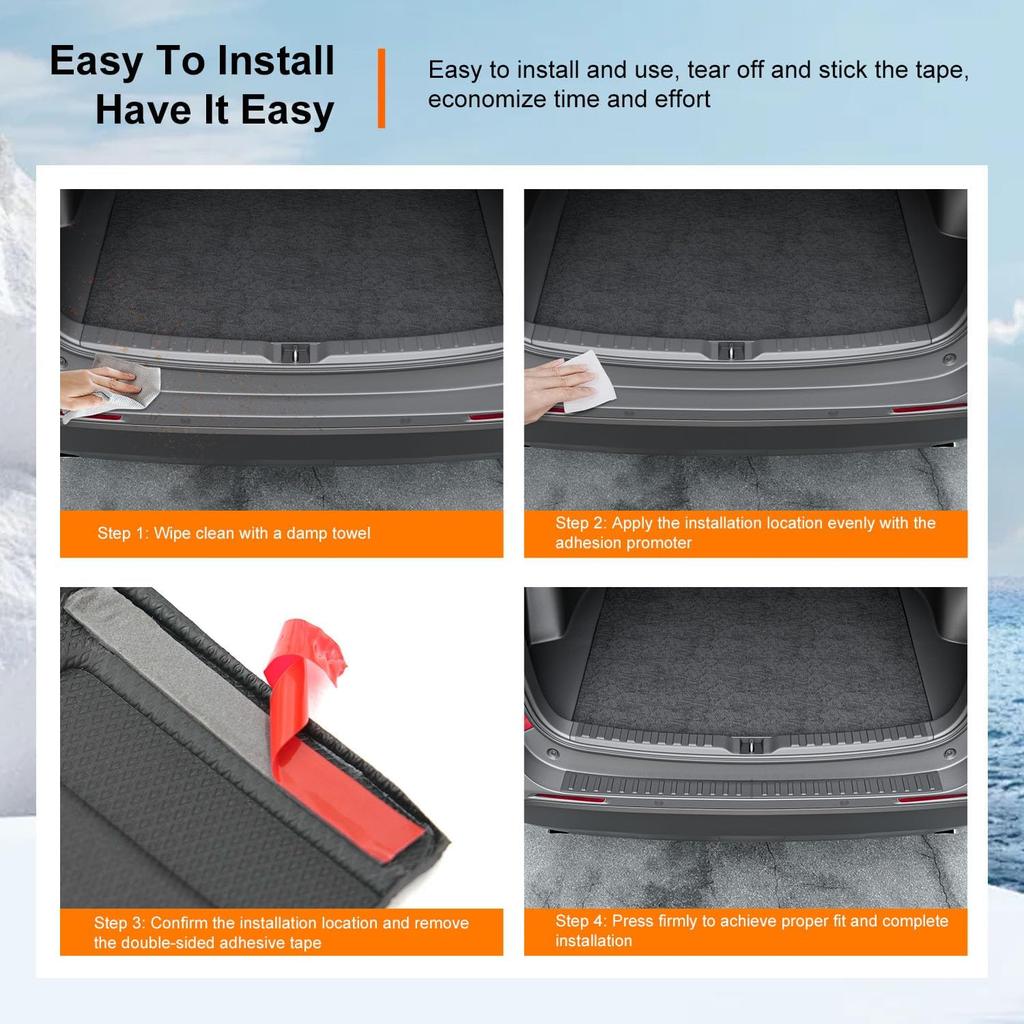 Easy To Install
Have It Easy

Easy to install and use, tear off and stick the tape, economize time and effort

Step 1: Wipe clean with a damp towel

Step 2: Apply the installation location evenly with the adhesion promoter

Step 3: Confirm the installation location and remove the double-sided adhesive tape

Step 4: Press firmly to achieve proper fit and complete installation