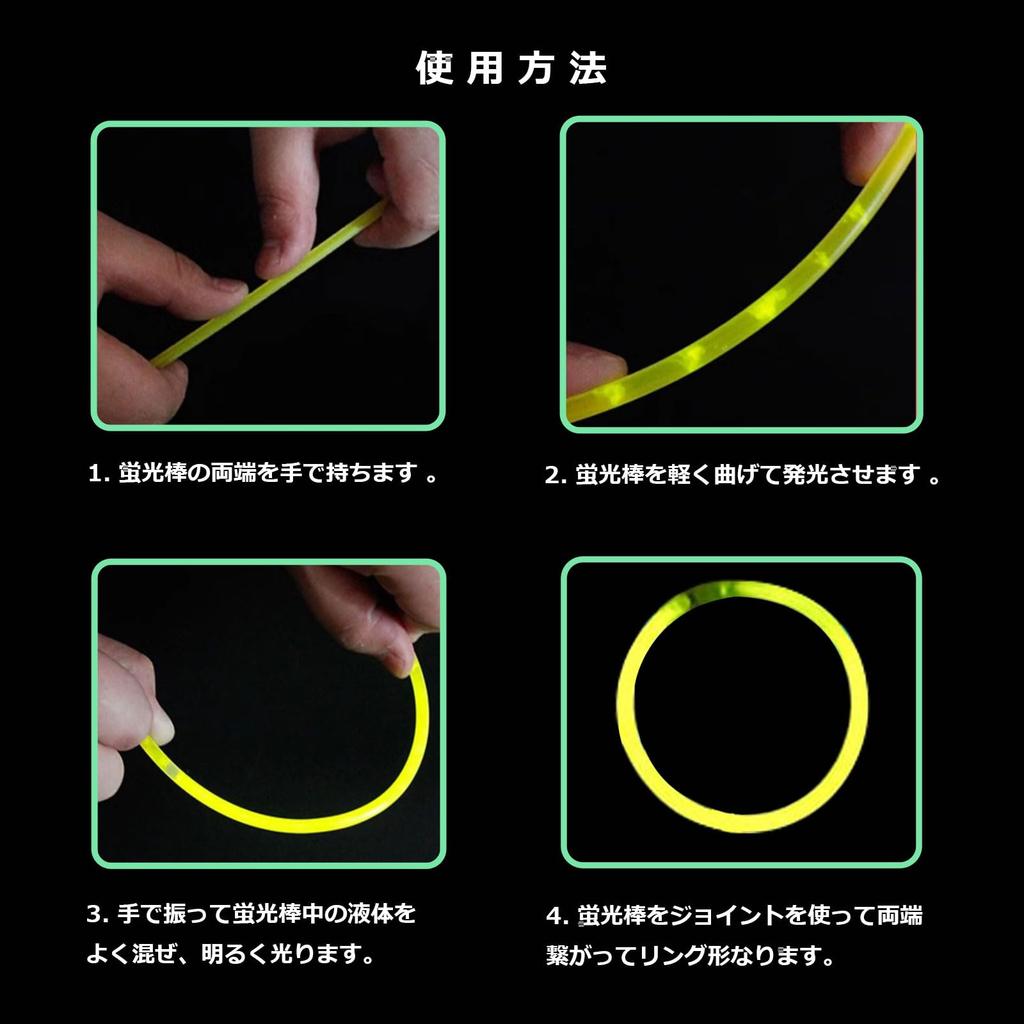 使用方法

1. 蛍光棒の両端を手で持ちます 。

2. 蛍光棒を軽く曲げて発光させます 。

3. 手で振って蛍光棒中の液体をよく混ぜ、明るく光ります。

4. 蛍光棒をジョイントを使って両端繋がってリング形なります。