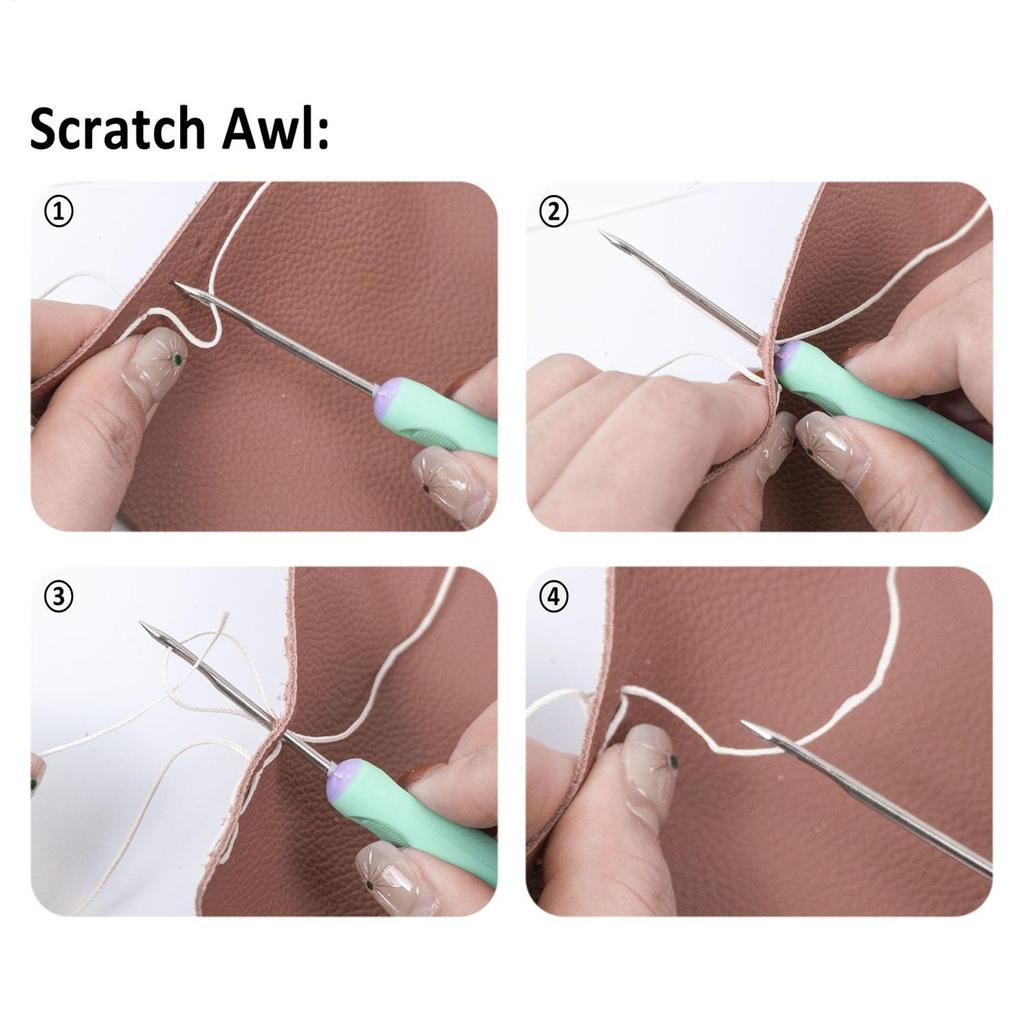 Scratch Awl:

①

②

③

④