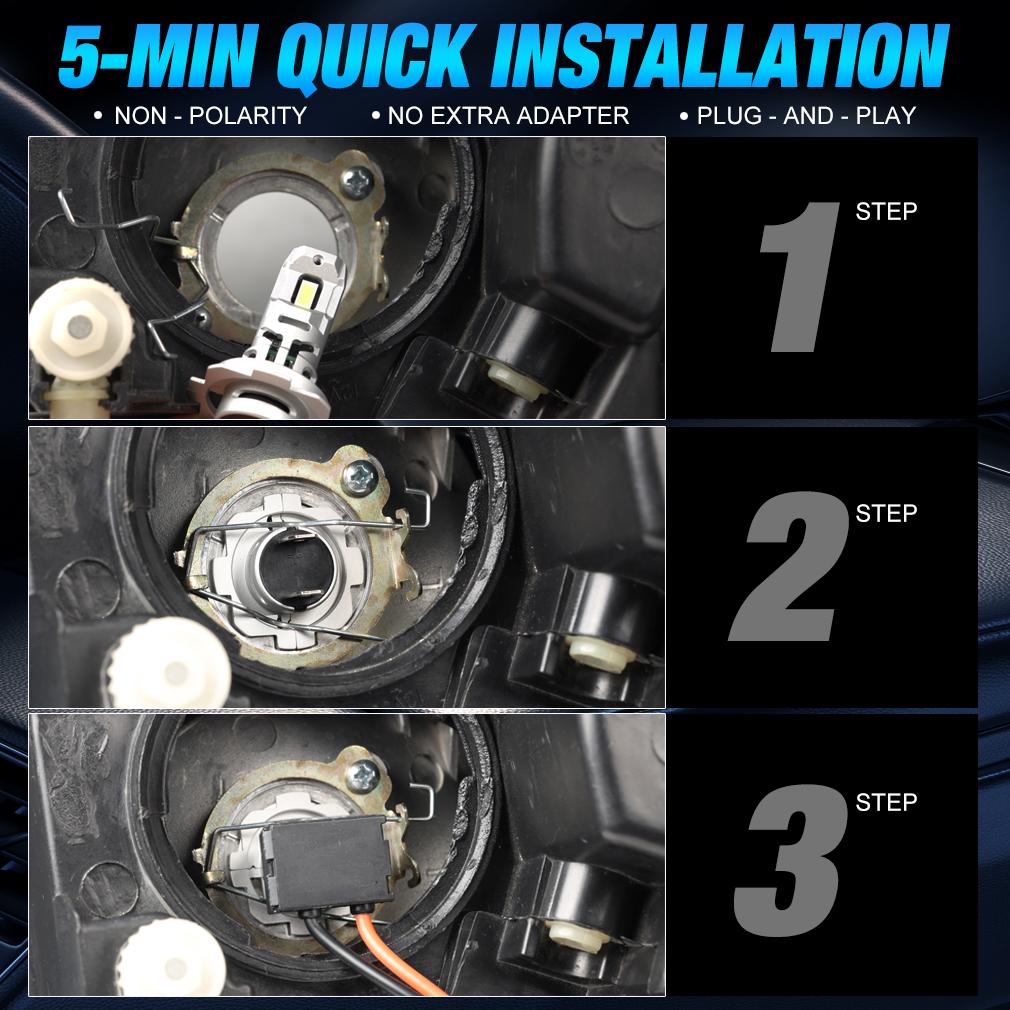 5-MIN QUICK INSTALLATION

• NON - POLARITY • NO EXTRA ADAPTER • PLUG - AND - PLAY

1 STEP

2 STEP

3 STEP