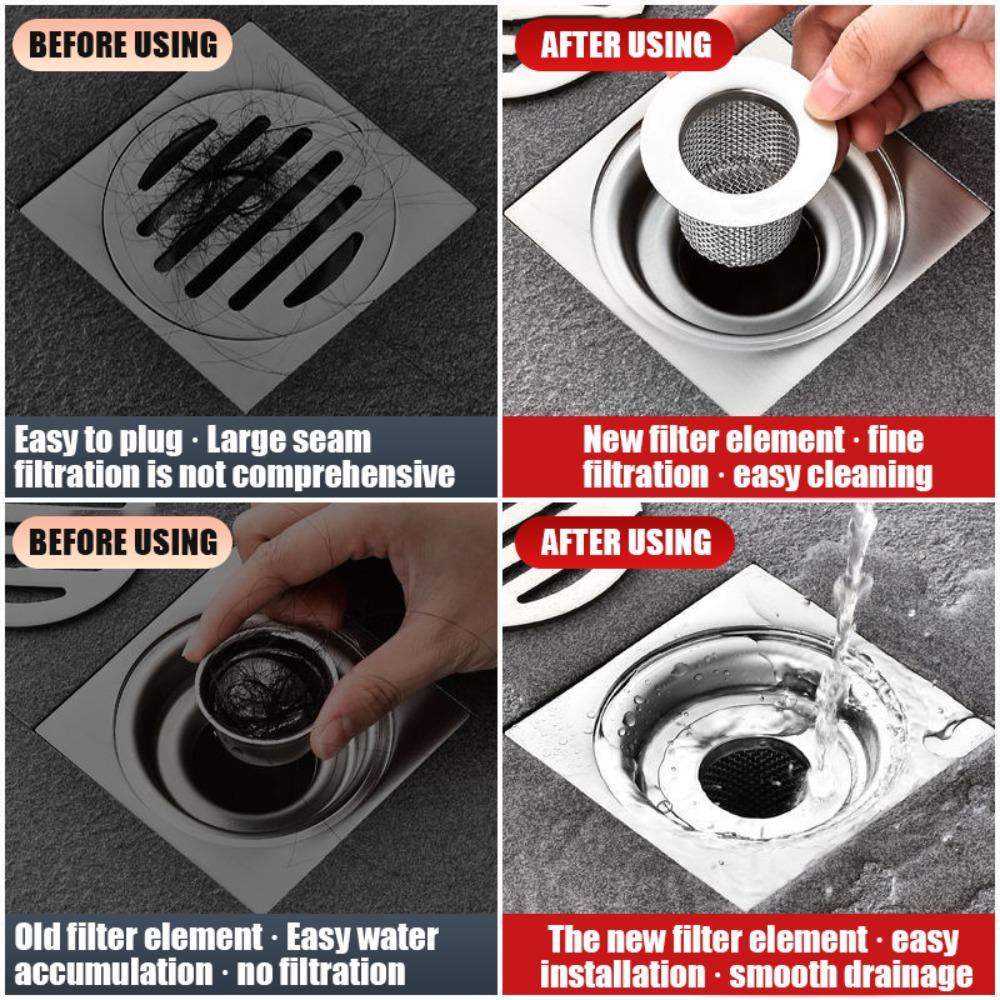 BEFORE USING

Easy to plug · Large seam filtration is not comprehensive

AFTER USING

New filter element · fine filtration · easy cleaning

BEFORE USING

Old filter element · Easy water accumulation · no filtration

AFTER USING

The new filter element · easy installation · smooth drainage