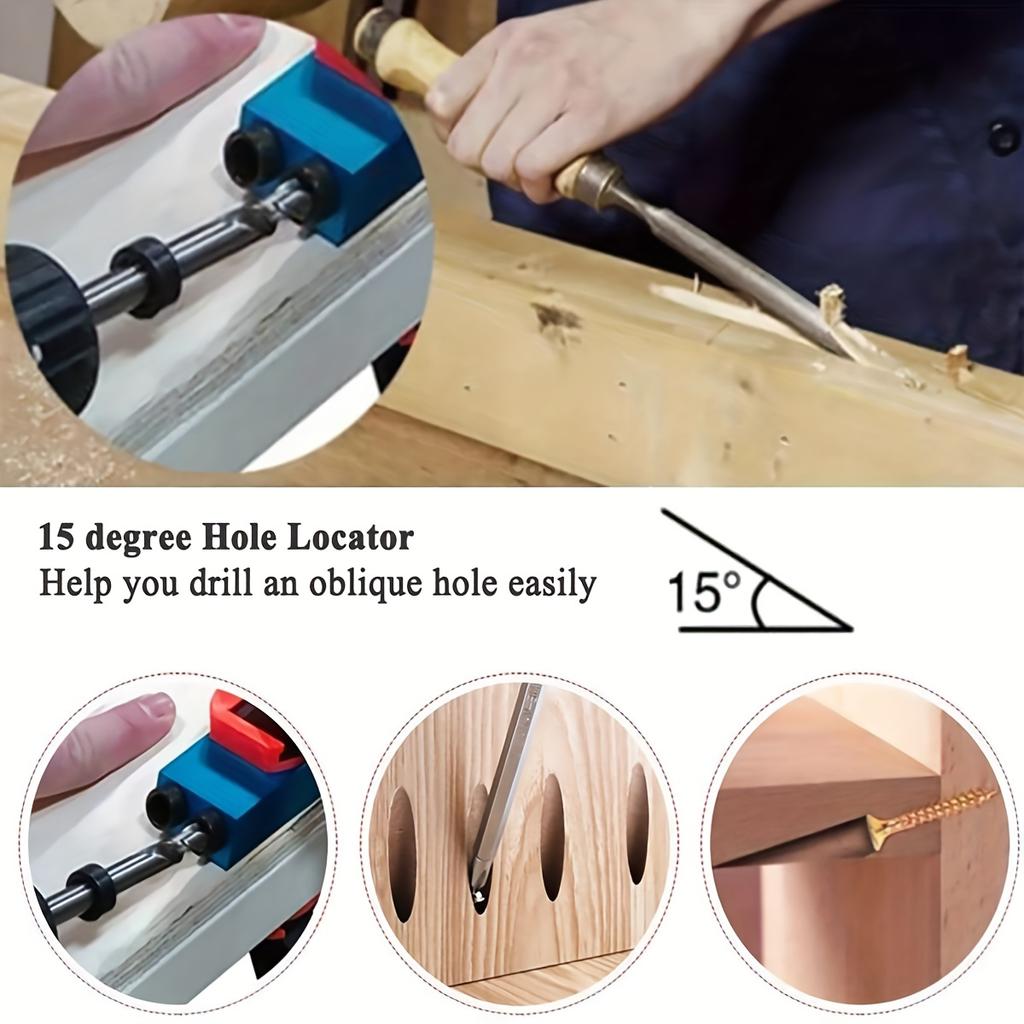 15 degree Hole Locator
Help you drill an oblique hole easily

15°