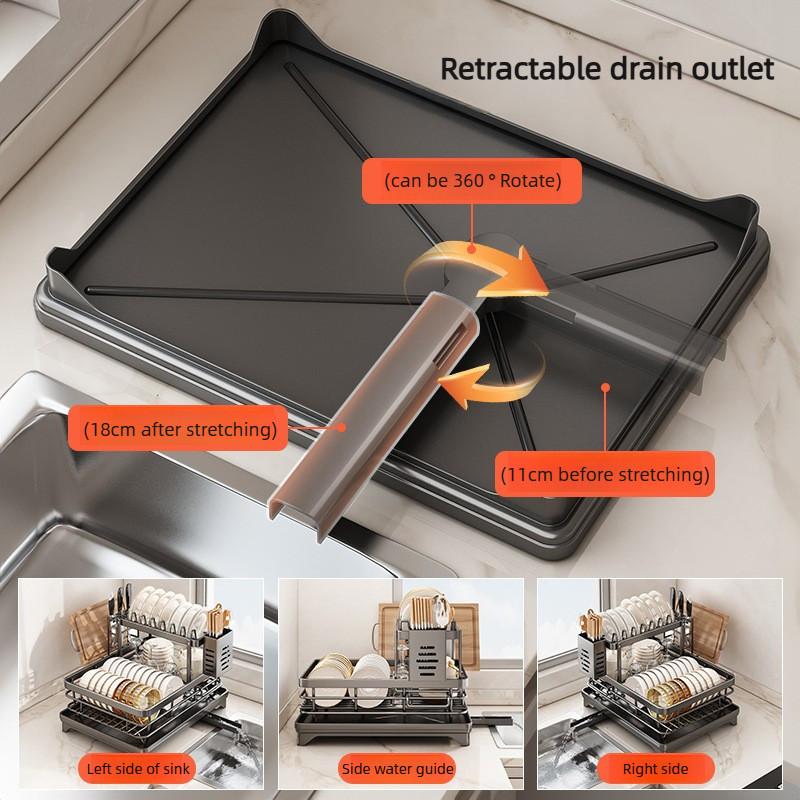 Retractable drain outlet

(can be 360 ° Rotate)

(18cm after stretching)

(11cm before stretching)

Left side of sink

Side water guide

Right side