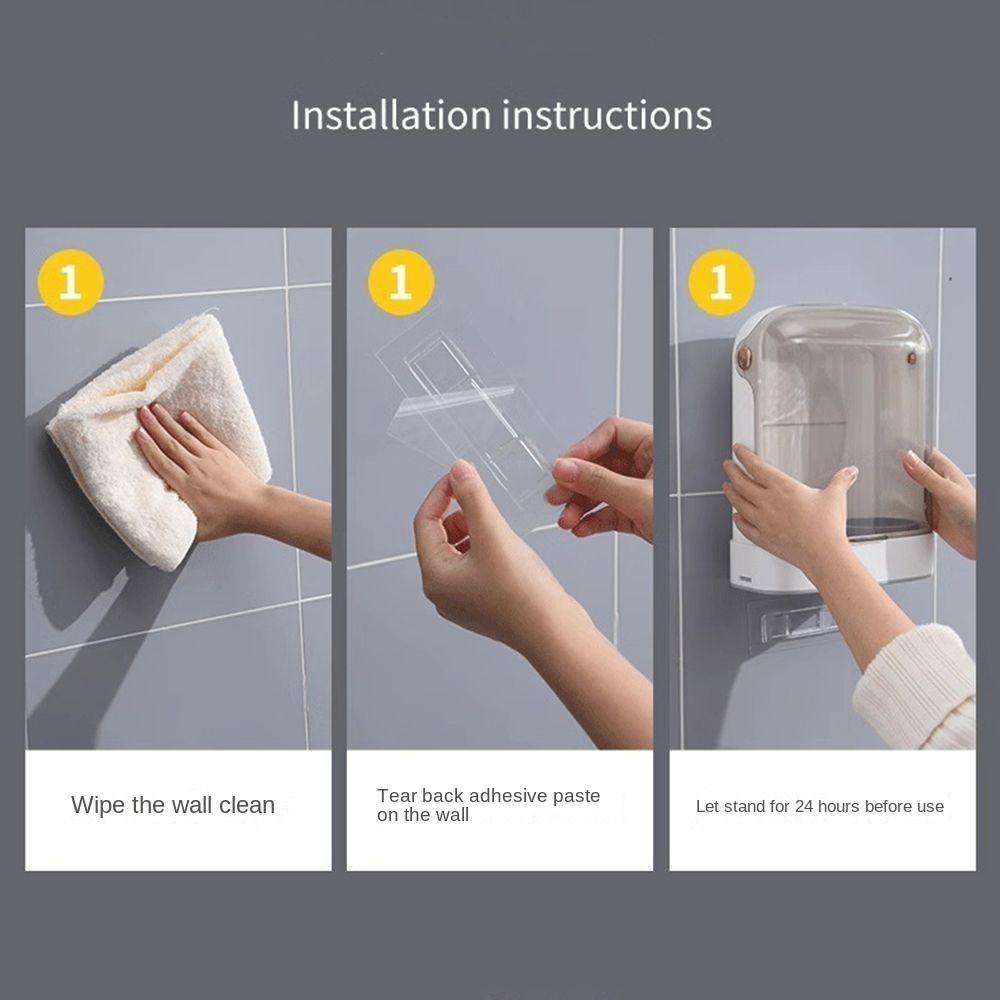 Installation instructions

1

Wipe the wall clean

1

Tear back adhesive paste on the wall

1

Let stand for 24 hours before use