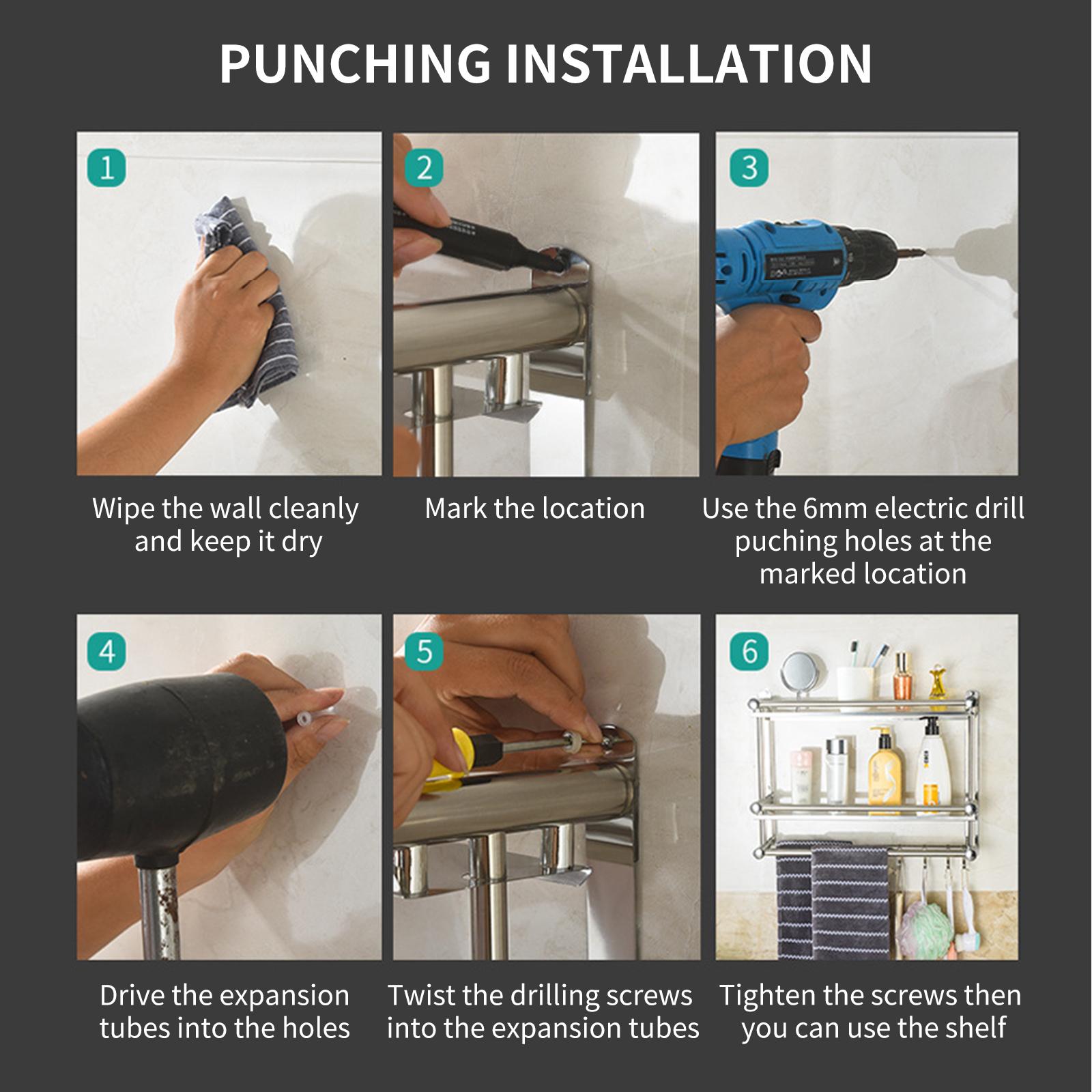 PUNCHING INSTALLATION

1

Wipe the wall cleanly and keep it dry

2

Mark the location

3

Use the 6mm electric drill puching holes at the marked location

4

Drive the expansion tubes into the holes

5

Twist the drilling screws into the expansion tubes

6

Tighten the screws then you can use the shelf