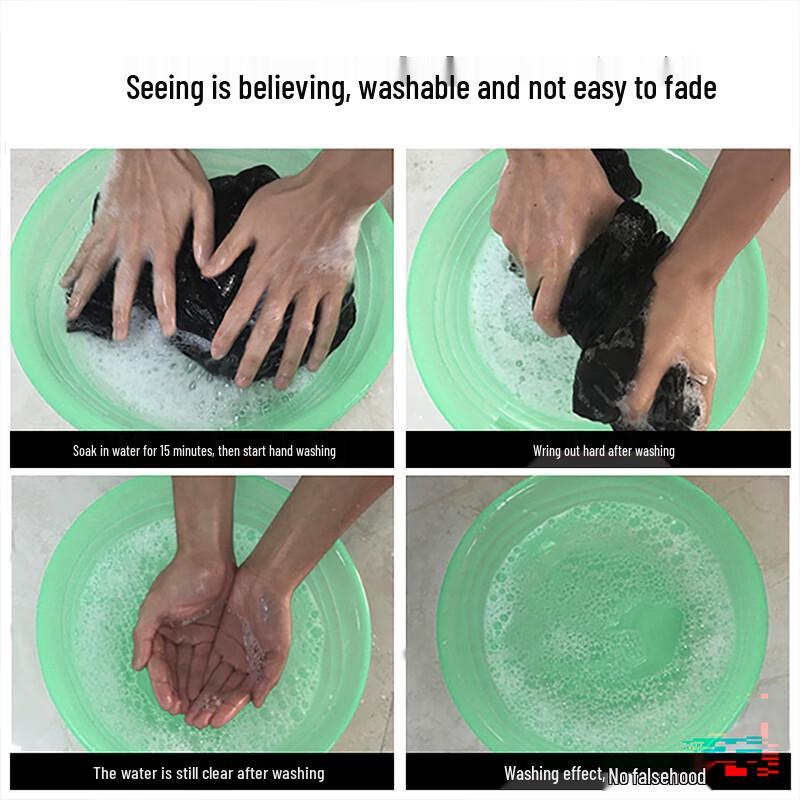 Seeing is believing, washable and not easy to fade

Soak in water for 15 minutes, then start hand washing

Wring out hard after washing

The water is still clear after washing

Washing effect, No falsehood