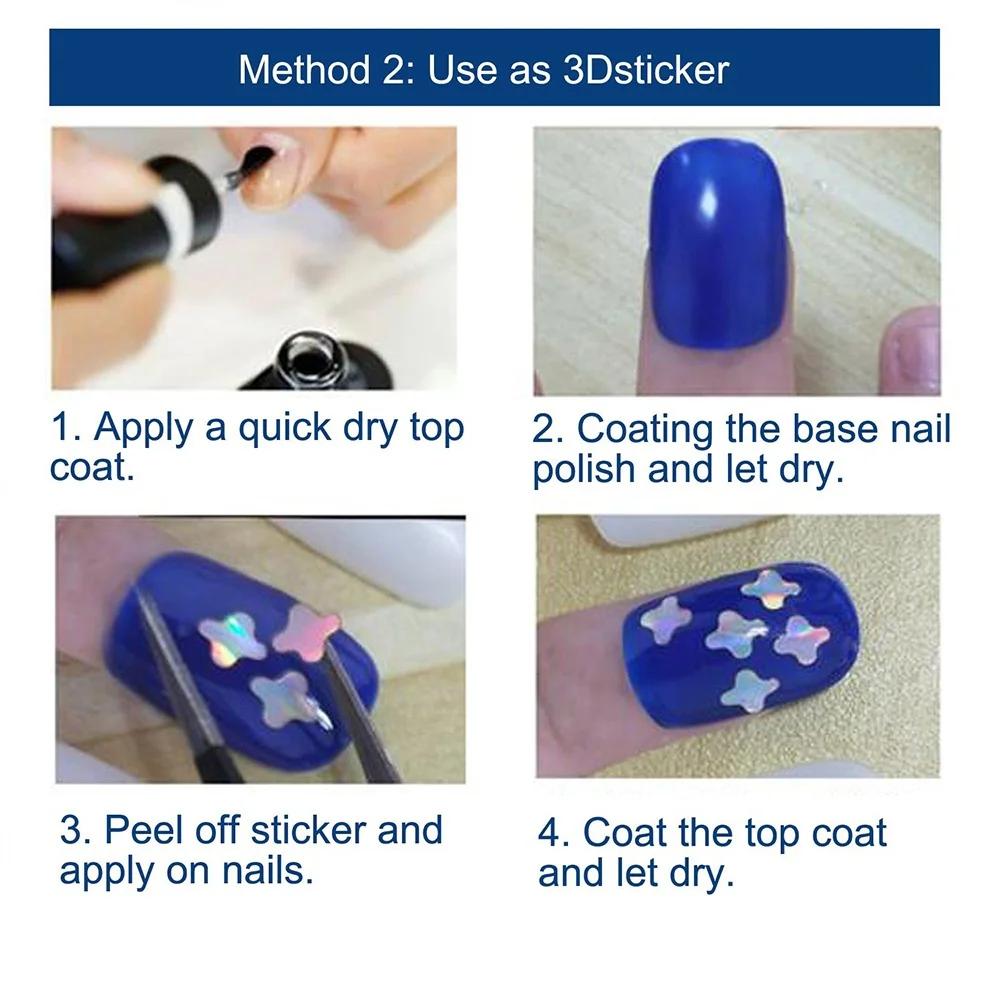 Method 2: Use as 3Dsticker

1. Apply a quick dry top coat.

2. Coating the base nail polish and let dry.

3. Peel off sticker and apply on nails.

4. Coat the top coat and let dry.