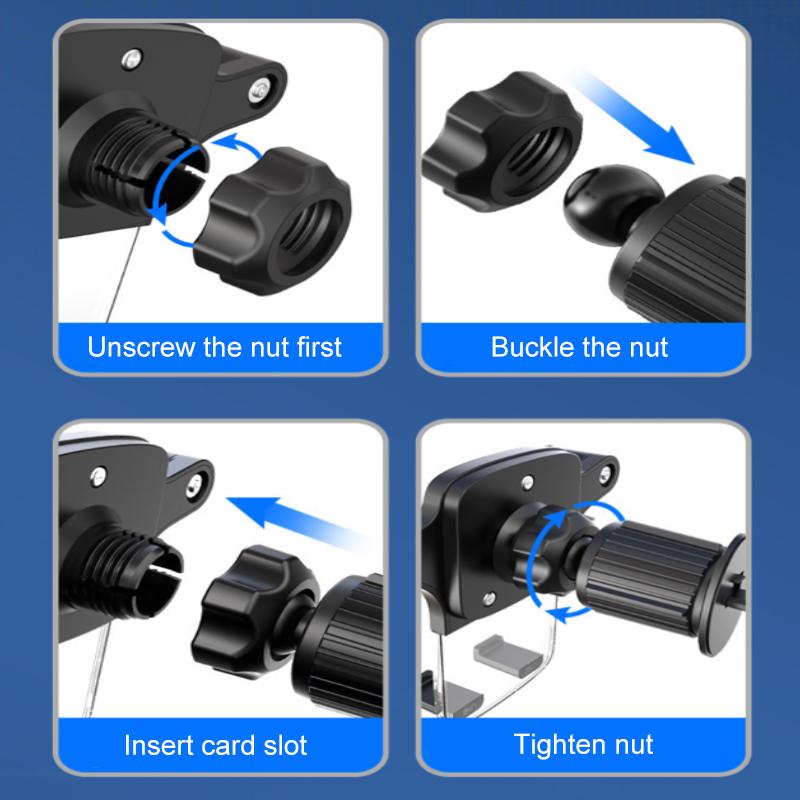 Unscrew the nut first

Buckle the nut

Insert card slot

Tighten nut