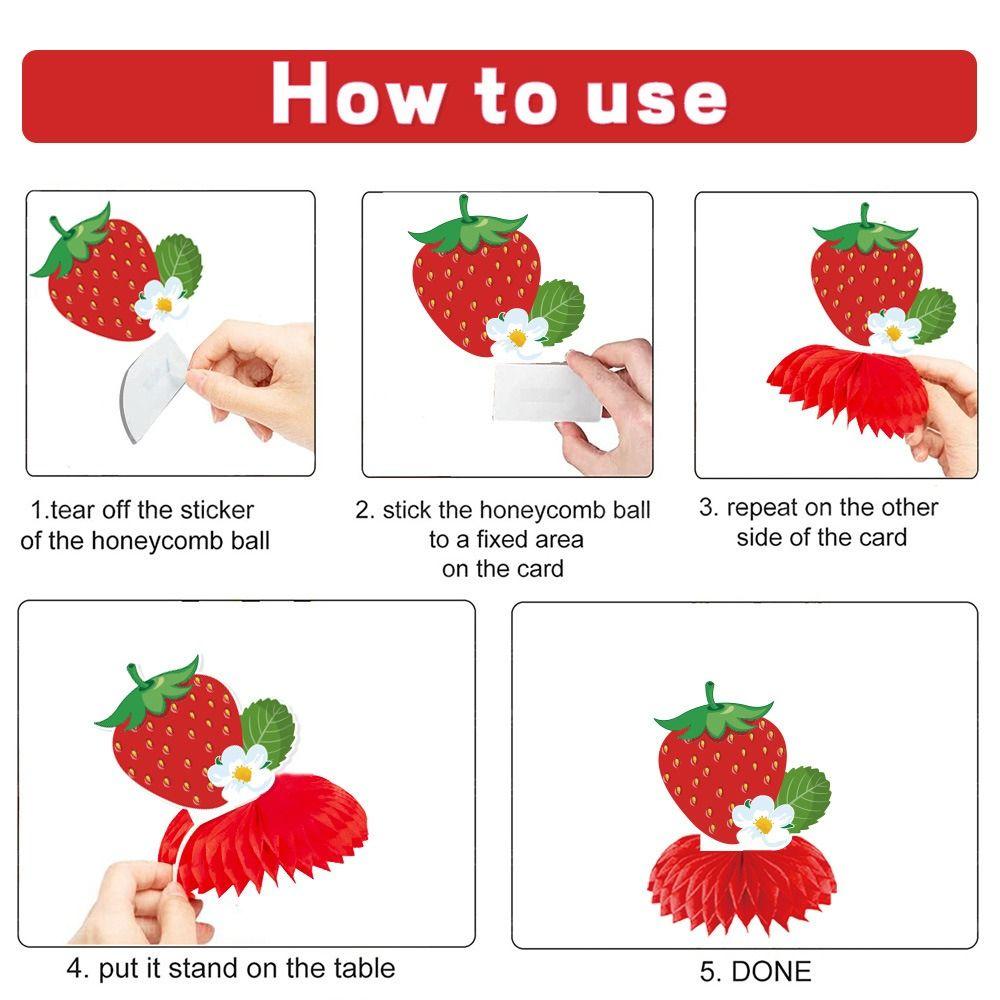 How to use

1.tear off the sticker of the honeycomb ball

2. stick the honeycomb ball to a fixed area on the card

3. repeat on the other side of the card

4. put it stand on the table

5. DONE