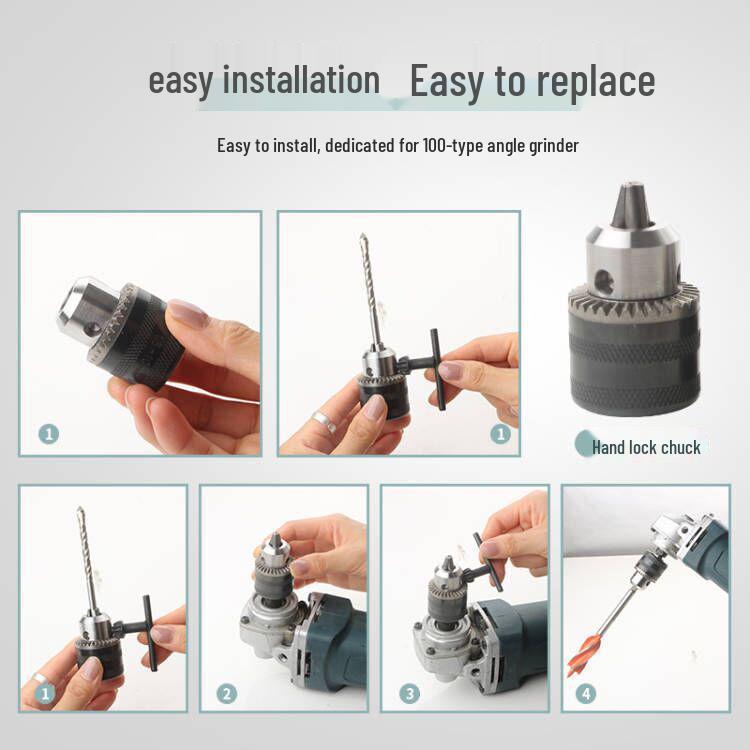 easy installation Easy to replace

Easy to install, dedicated for 100-type angle grinder

1

1

Hand lock chuck

1

2

3

4