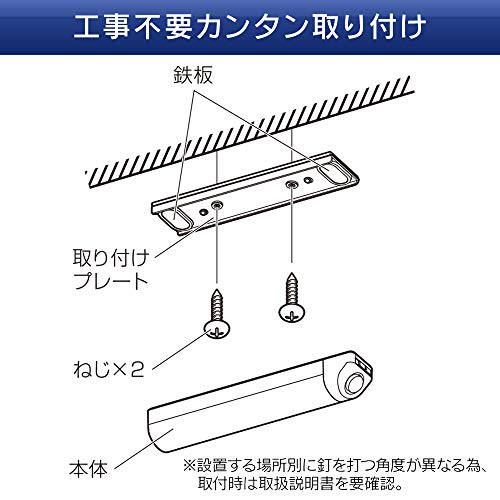 工事不要カンタン取り付け

鉄板

取り付けプレート

ねじ×2

本体

※設置する場所別に釘を打つ角度が異なる為、取付時は取扱説明書を要確認。