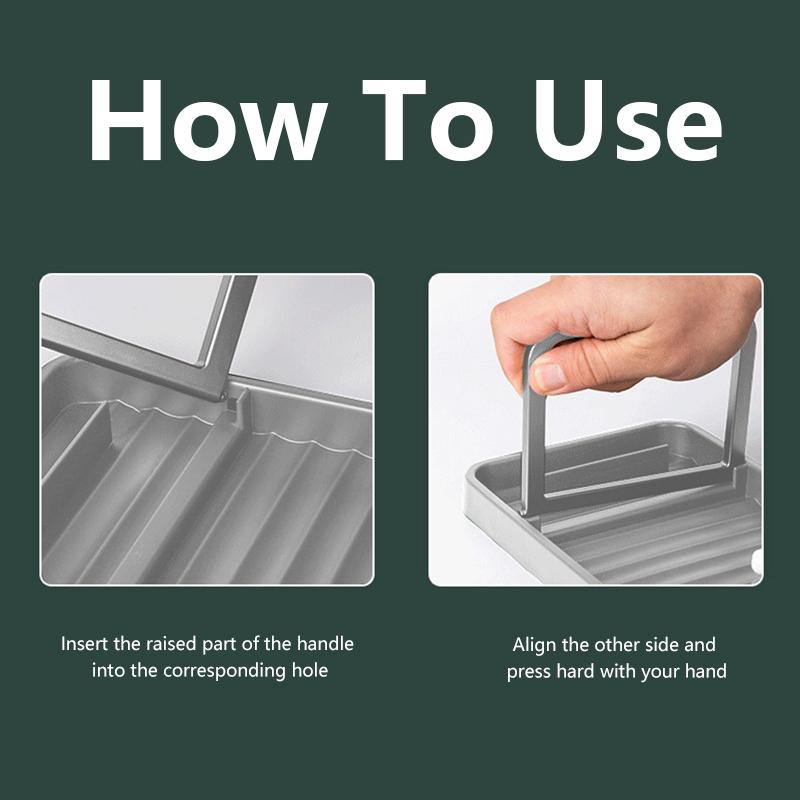 How To Use

Insert the raised part of the handle into the corresponding hole

Align the other side and press hard with your hand