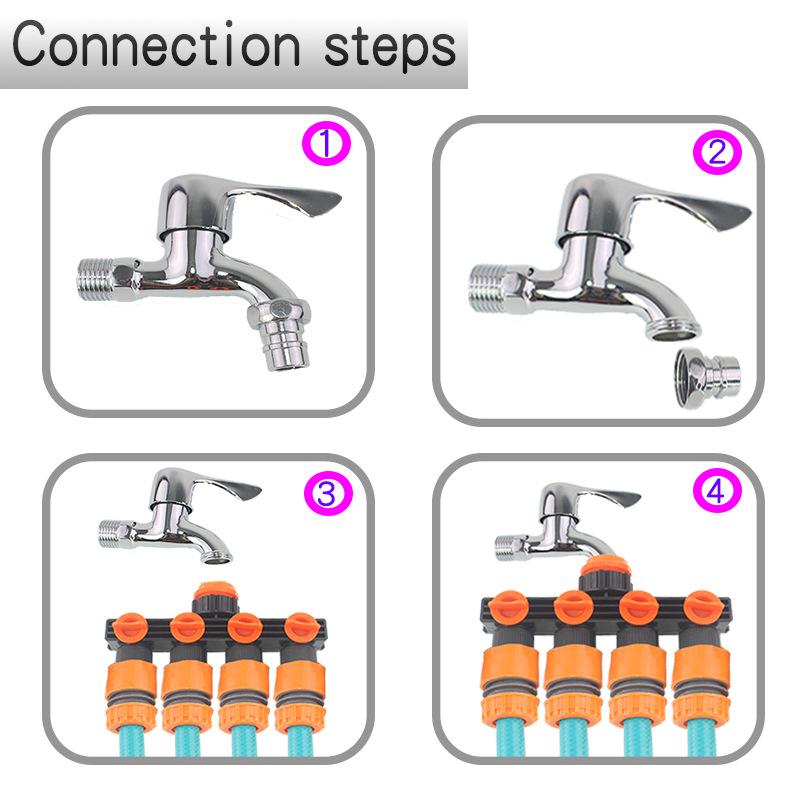 Connection steps

①

②

③

④