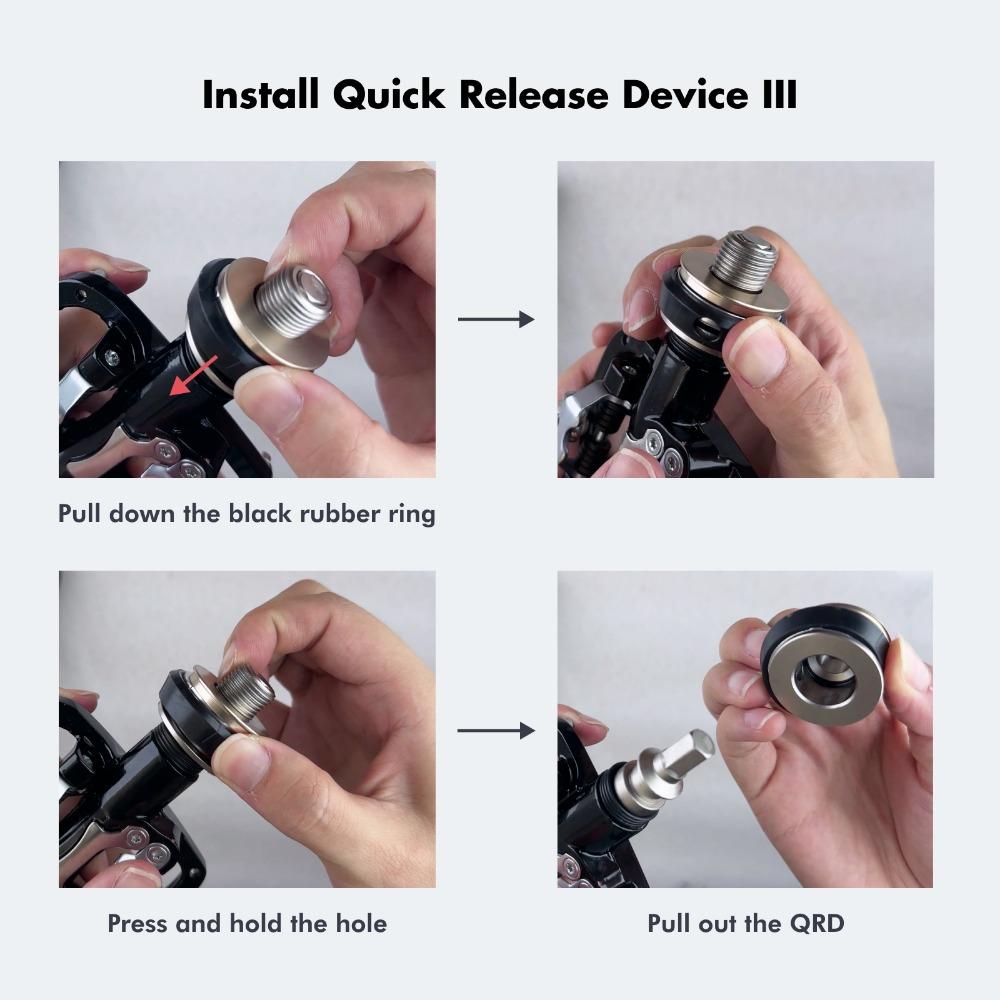 Install Quick Release Device III

Pull down the black rubber ring

Press and hold the hole

Pull out the QRD