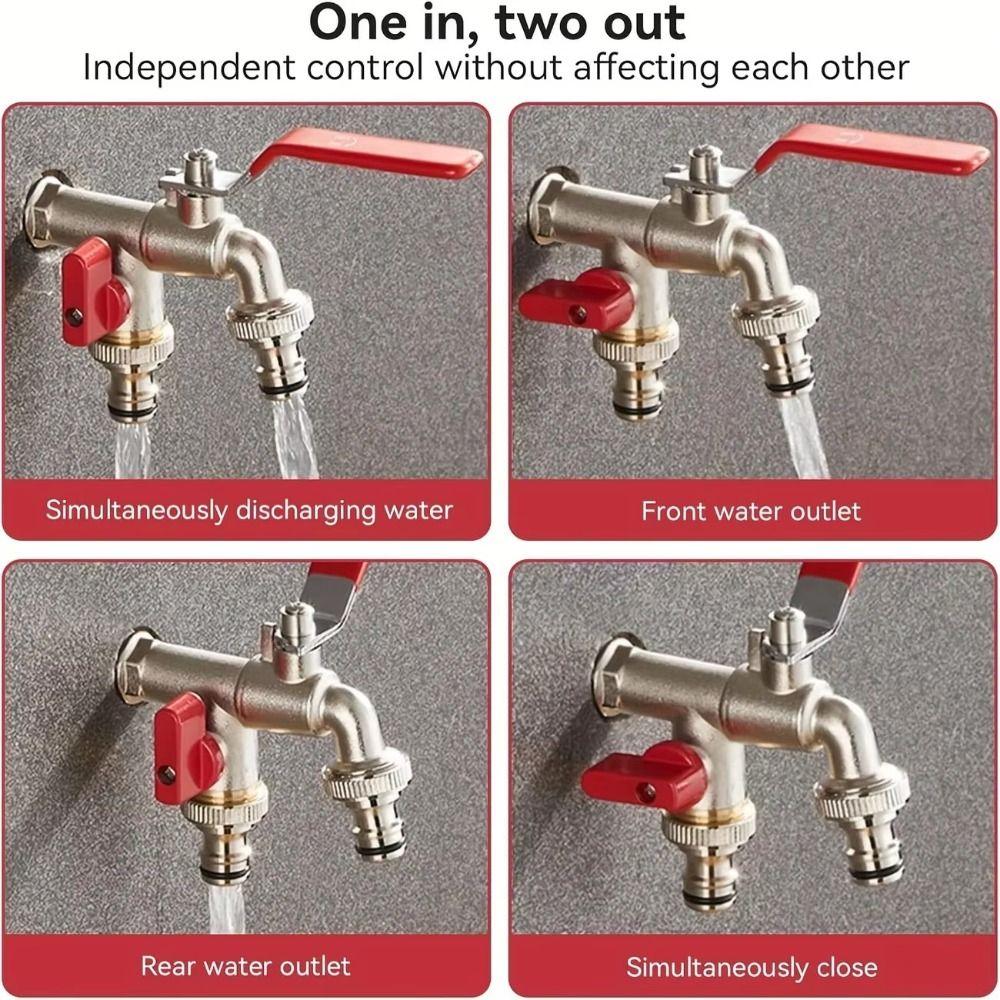 One in, two out
Independent control without affecting each other

Simultaneously discharging water

Front water outlet

Rear water outlet

Simultaneously close