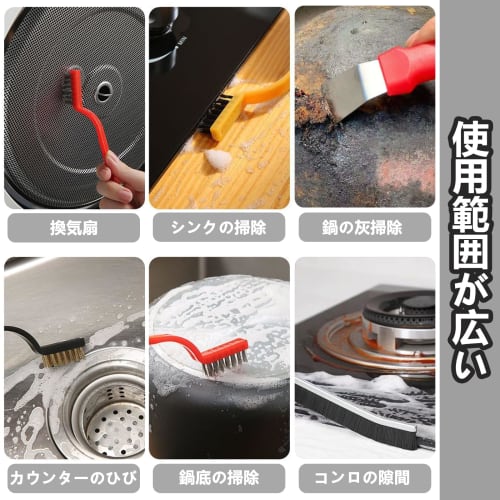 換気扇

シンクの掃除

鍋の灰掃除

カウンターのひび

鍋底の掃除

コンロの隙間

使用範囲が広い