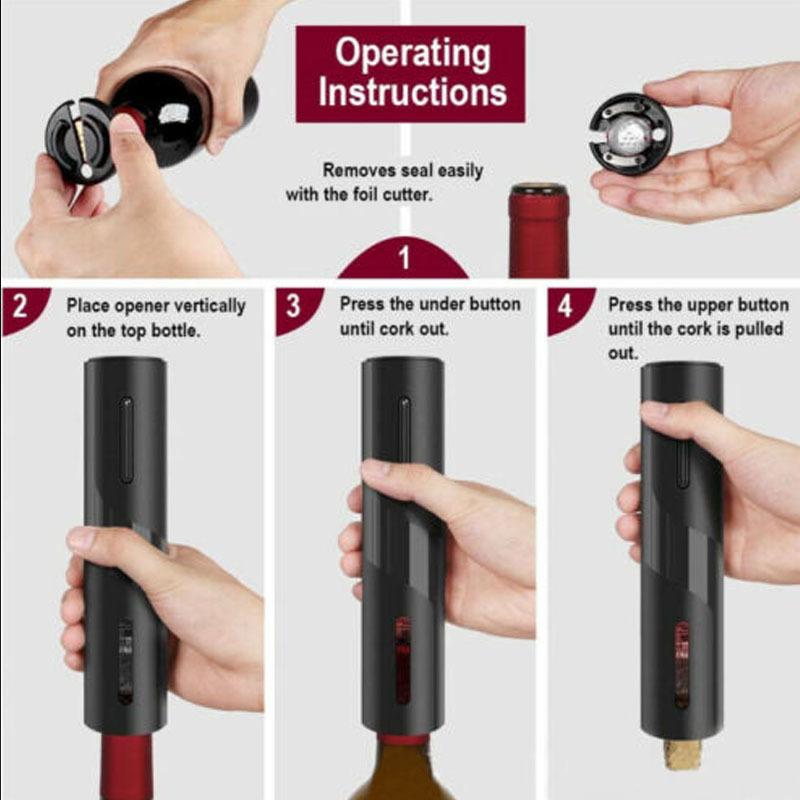 Operating Instructions

Removes seal easily with the foil cutter.

1

2 Place opener vertically on the top bottle.

3 Press the under button until cork out.

4 Press the upper button until the cork is pulled out.