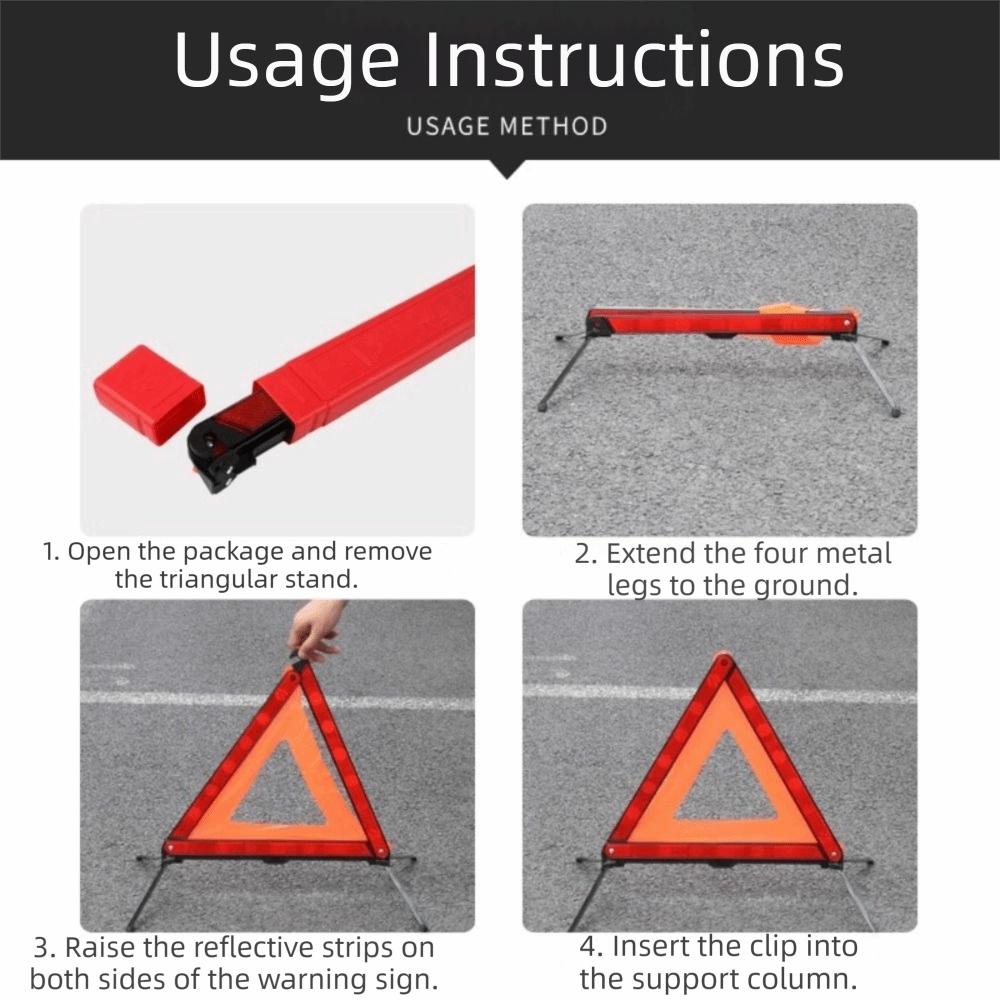 Usage Instructions

USAGE METHOD

1. Open the package and remove the triangular stand.

2. Extend the four metal legs to the ground.

3. Raise the reflective strips on both sides of the warning sign.

4. Insert the clip into the support column.