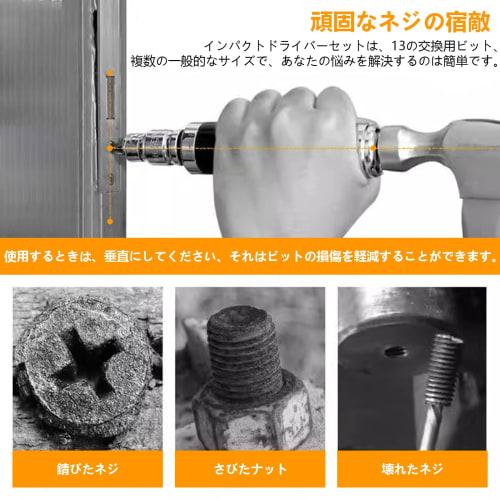 頑固なネジの宿敵

インパクトドライバーセットは、13の交換用ビット、複数の一般的なサイズで、あなたの悩みを解決するのは簡単です。

使用するときは、垂直にしてください、それはビットの損傷を軽減することができます。

錆びたネジ

さびたナット

壊れたネジ