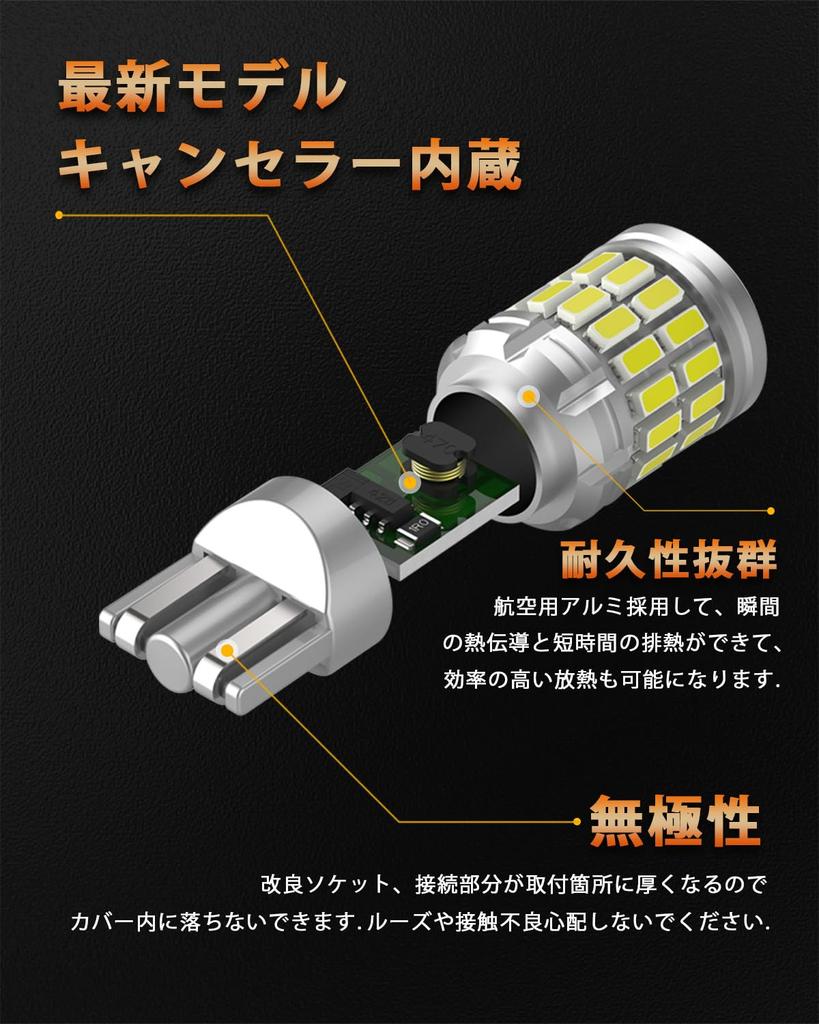 最新モデル
キャンセラー内蔵

耐久性抜群
航空用アルミ採用して、瞬間の熱伝導と短時間の排熱ができて、効率の高い放熱も可能になります.

無極性
改良ソケット、接続部分が取付箇所に厚くなるのでカバー内に落ちないできます.ルーズや接触不良心配しないでください.