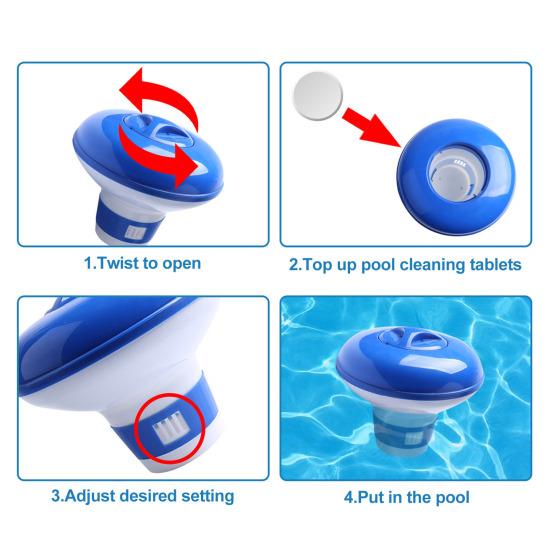 1.Twist to open

2.Top up pool cleaning tablets

3.Adjust desired setting

4.Put in the pool