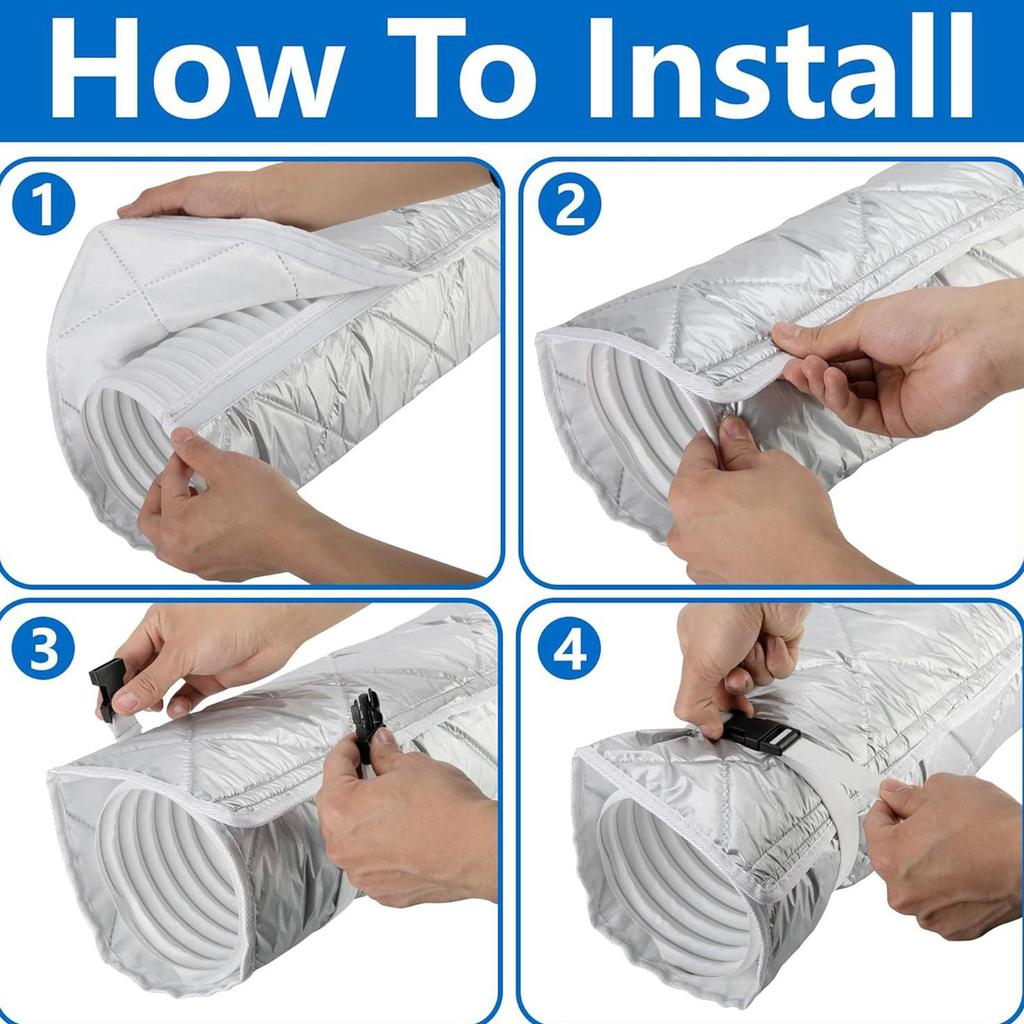 How To Install

1

2

3

4