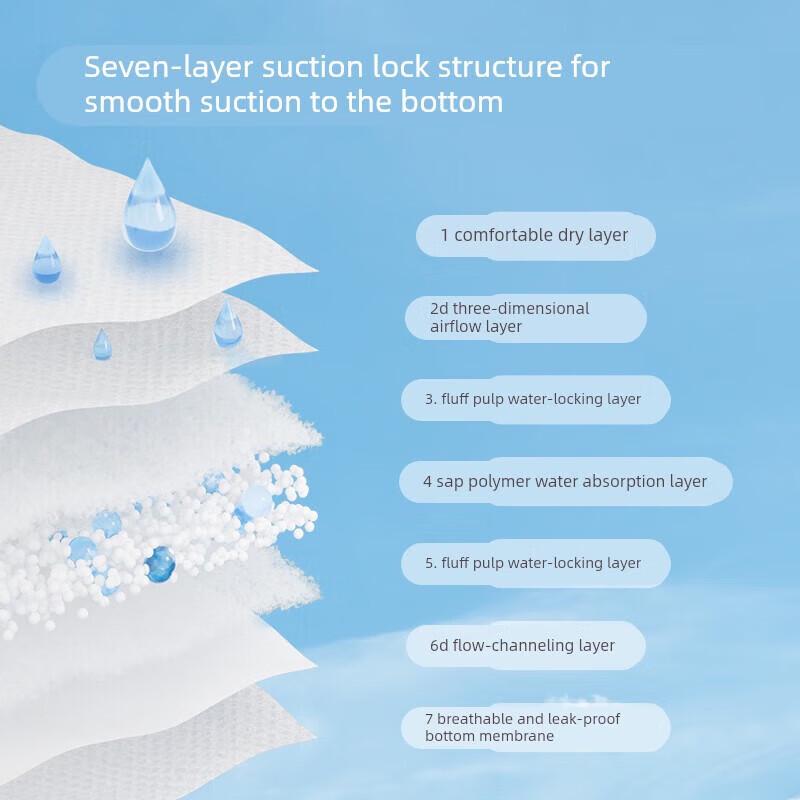 Seven-layer suction lock structure for smooth suction to the bottom

1 comfortable dry layer

2d three-dimensional airflow layer

3. fluff pulp water-locking layer

4 sap polymer water absorption layer

5. fluff pulp water-locking layer

6d flow-channeling layer

7 breathable and leak-proof bottom membrane