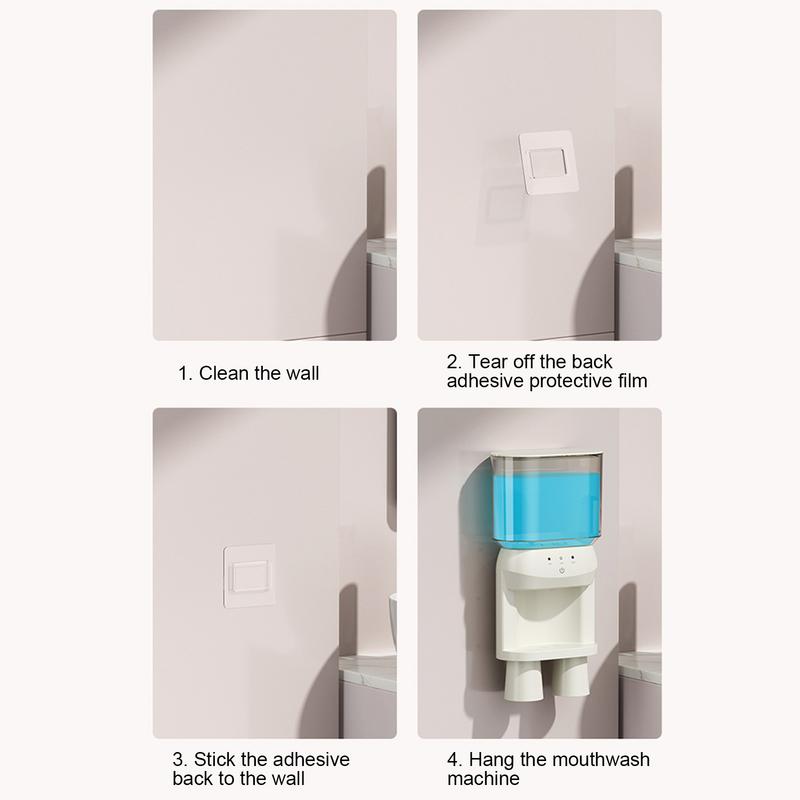 1. Clean the wall

2. Tear off the back adhesive protective film

3. Stick the adhesive back to the wall

4. Hang the mouthwash machine