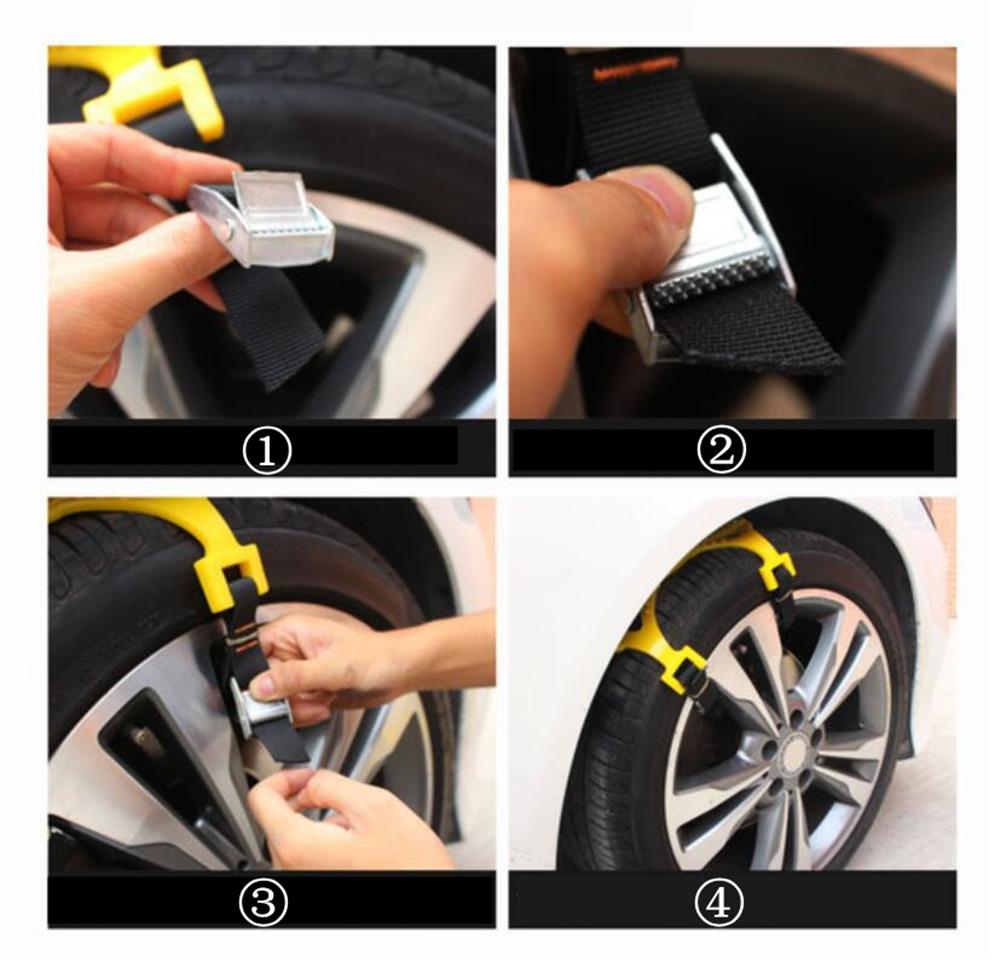 ①

②

③

④