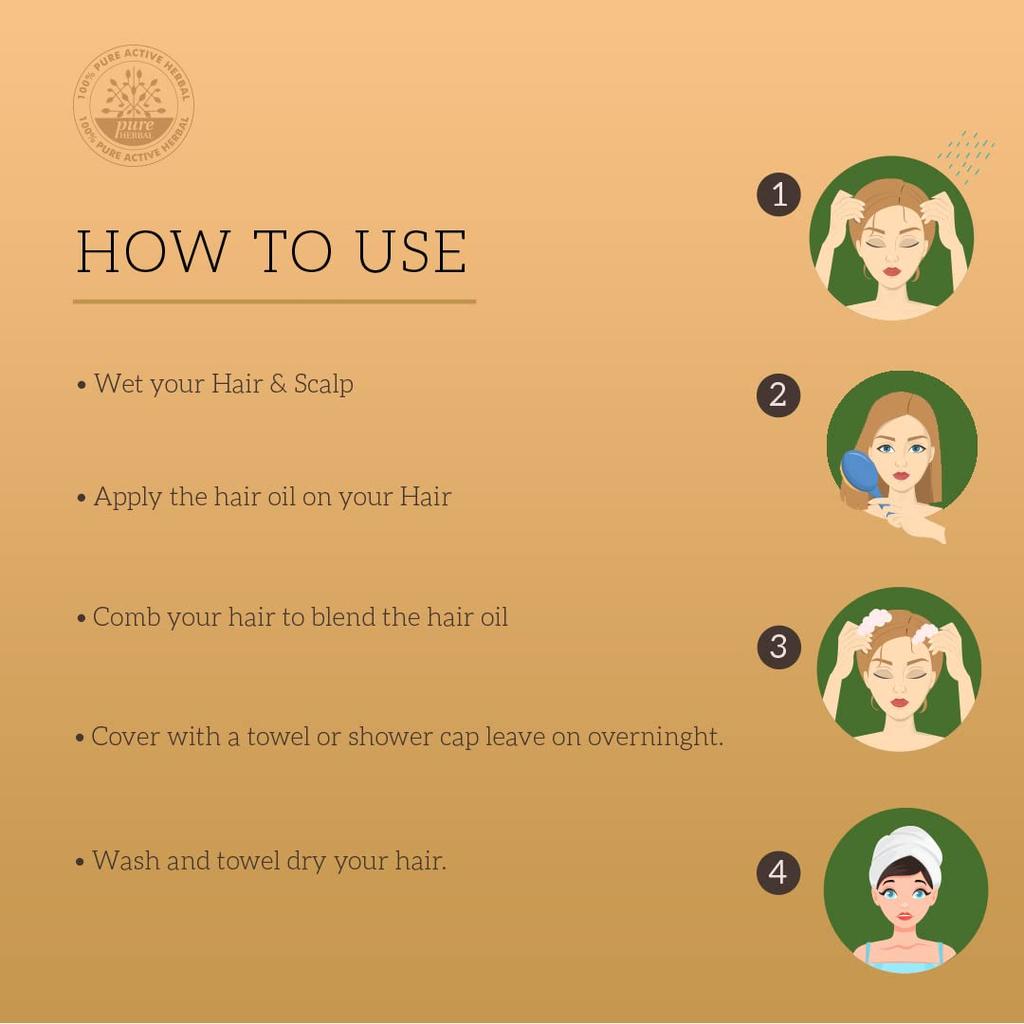 100% PURE ACTIVE HERBAL
pure HERBAL
100% PURE ACTIVE HERBAL

HOW TO USE

• Wet your Hair & Scalp

• Apply the hair oil on your Hair

• Comb your hair to blend the hair oil

• Cover with a towel or shower cap leave on overninght.

• Wash and towel dry your hair.

1

2

3

4