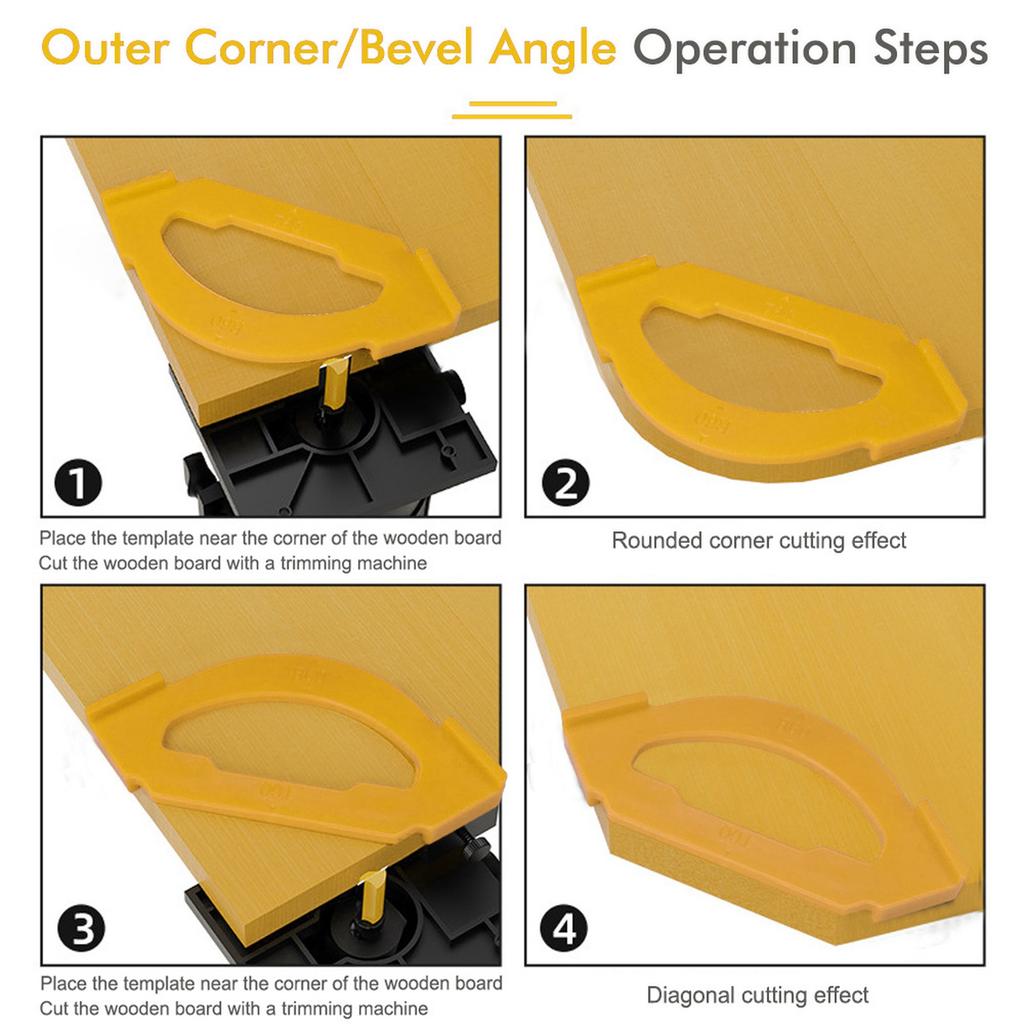 Outer Corner/Bevel Angle Operation Steps

1

Place the template near the corner of the wooden board
Cut the wooden board with a trimming machine

2

Rounded corner cutting effect

3

Place the template near the corner of the wooden board
Cut the wooden board with a trimming machine

4

Diagonal cutting effect