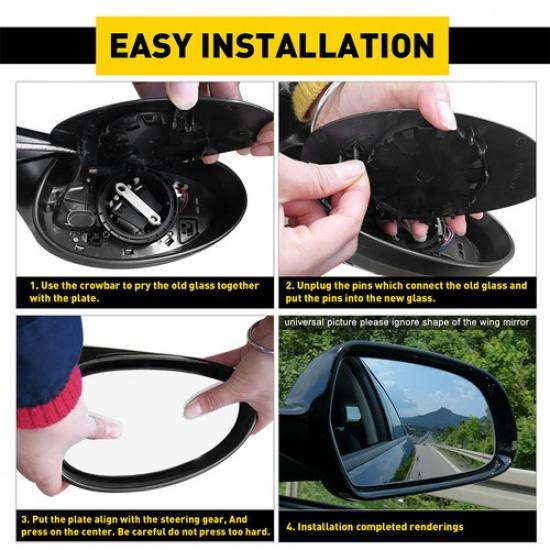 EASY INSTALLATION

1. Use the crowbar to pry the old glass together with the plate.

2. Unplug the pins which connect the old glass and put the pins into the new glass.

3. Put the plate align with the steering gear, And press on the center. Be careful do not press too hard.

universal picture please ignore shape of the wing mirror

4. Installation completed renderings