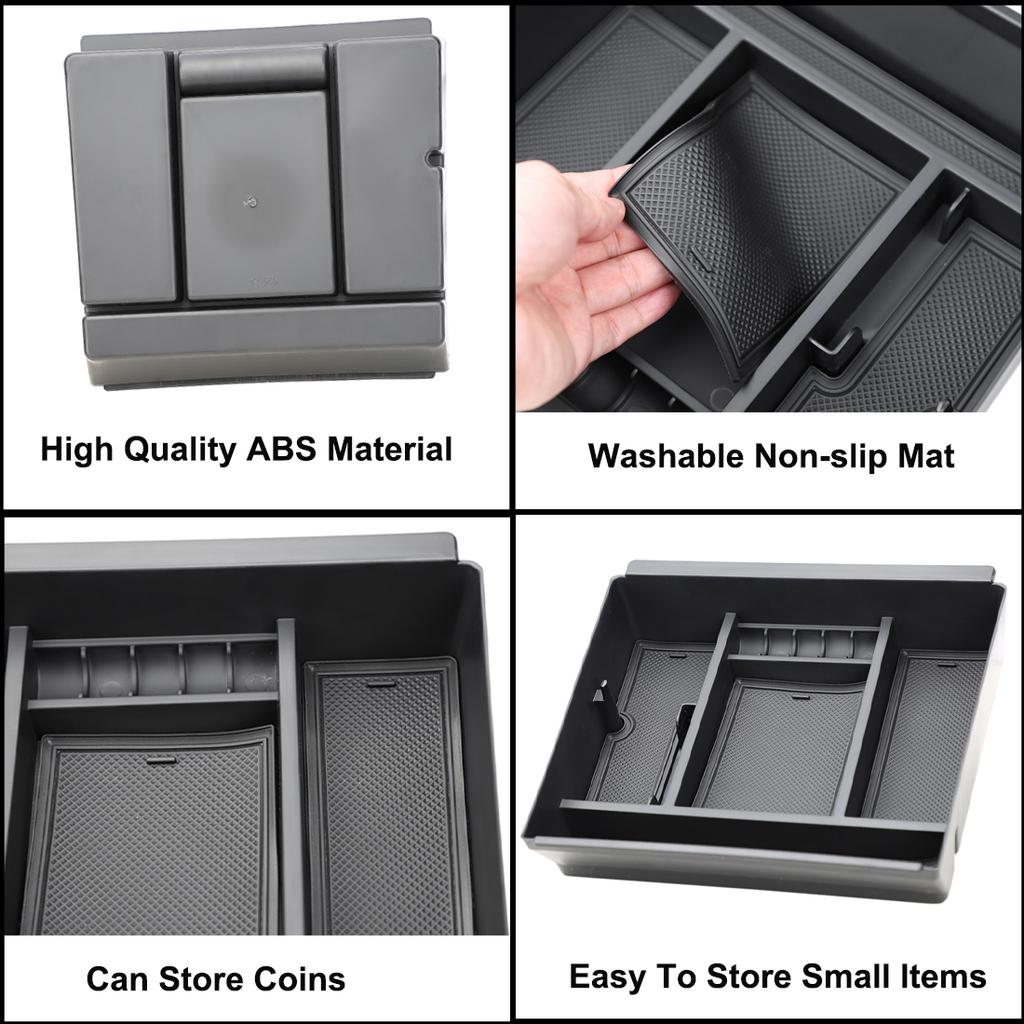 High Quality ABS Material

Washable Non-slip Mat

Can Store Coins

Easy To Store Small Items